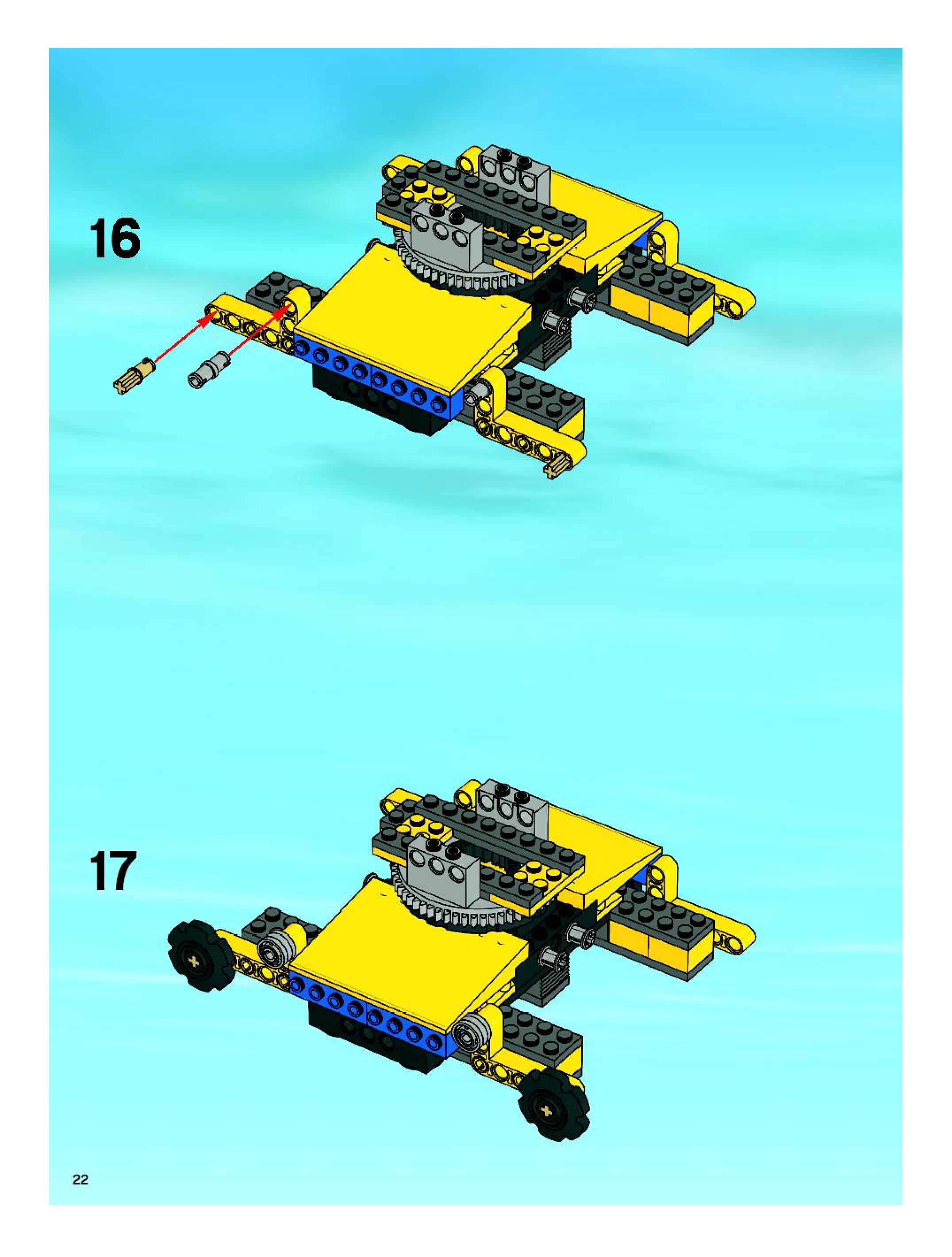 16

17

22