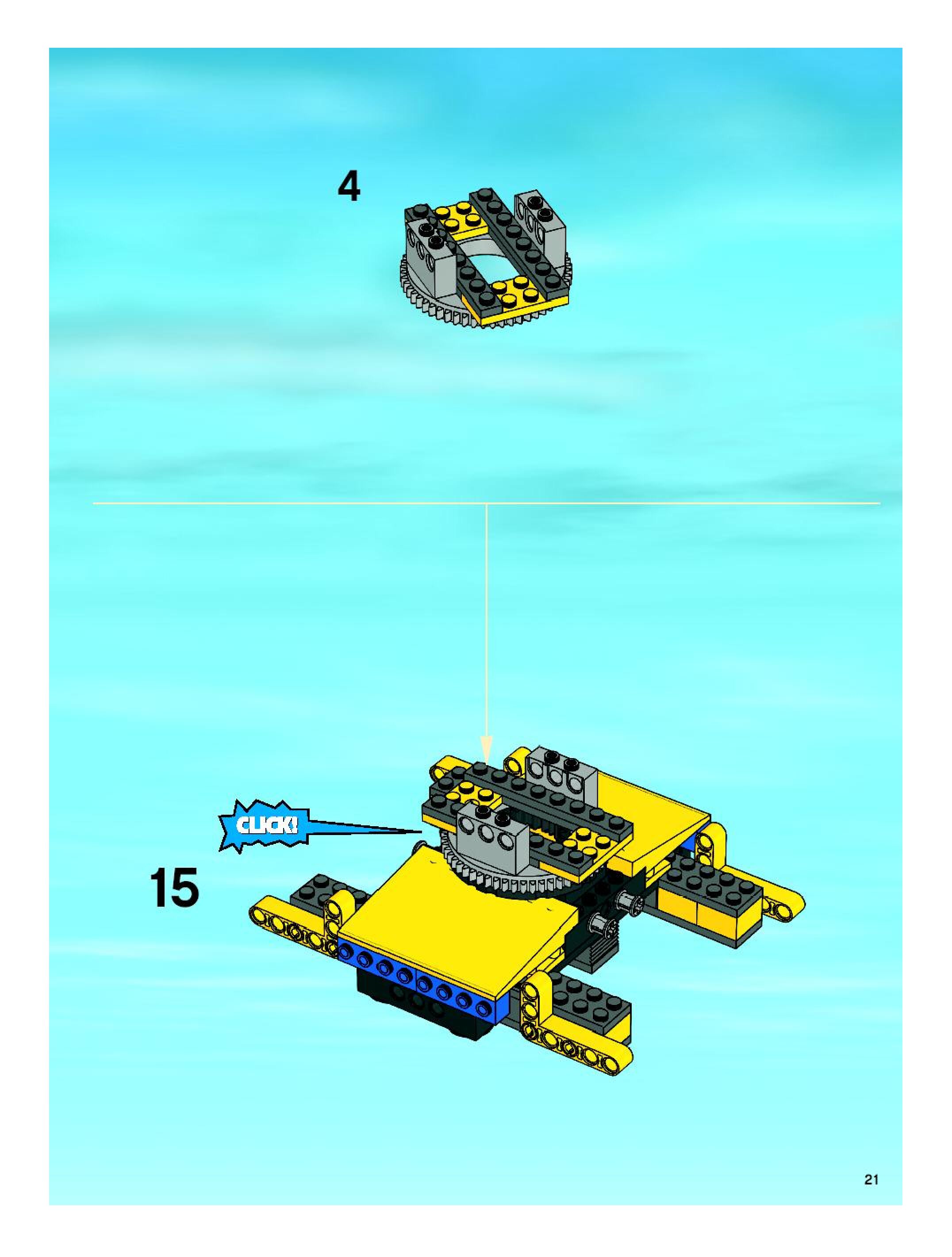 4

CLICK!

15

21