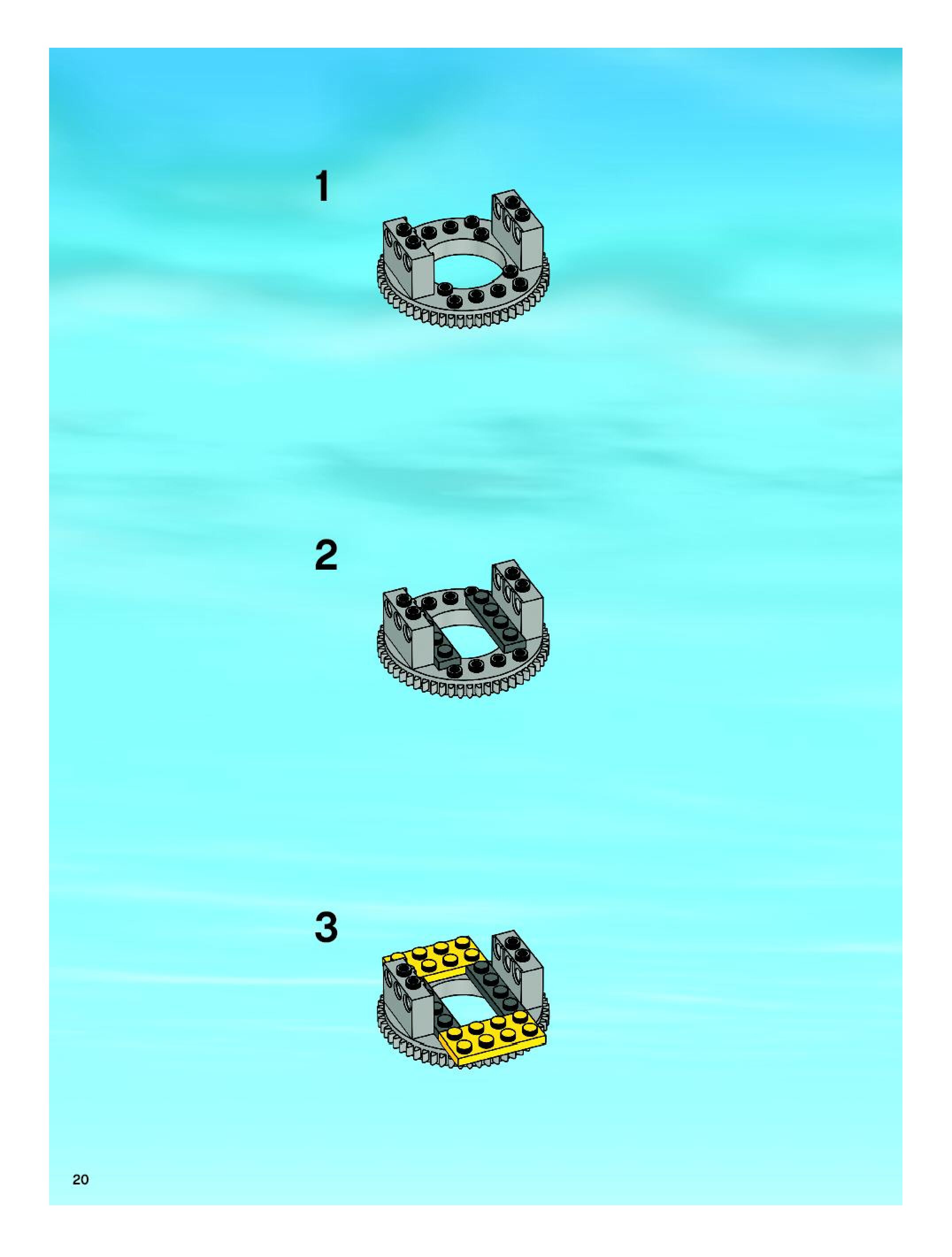 1

2

3

20