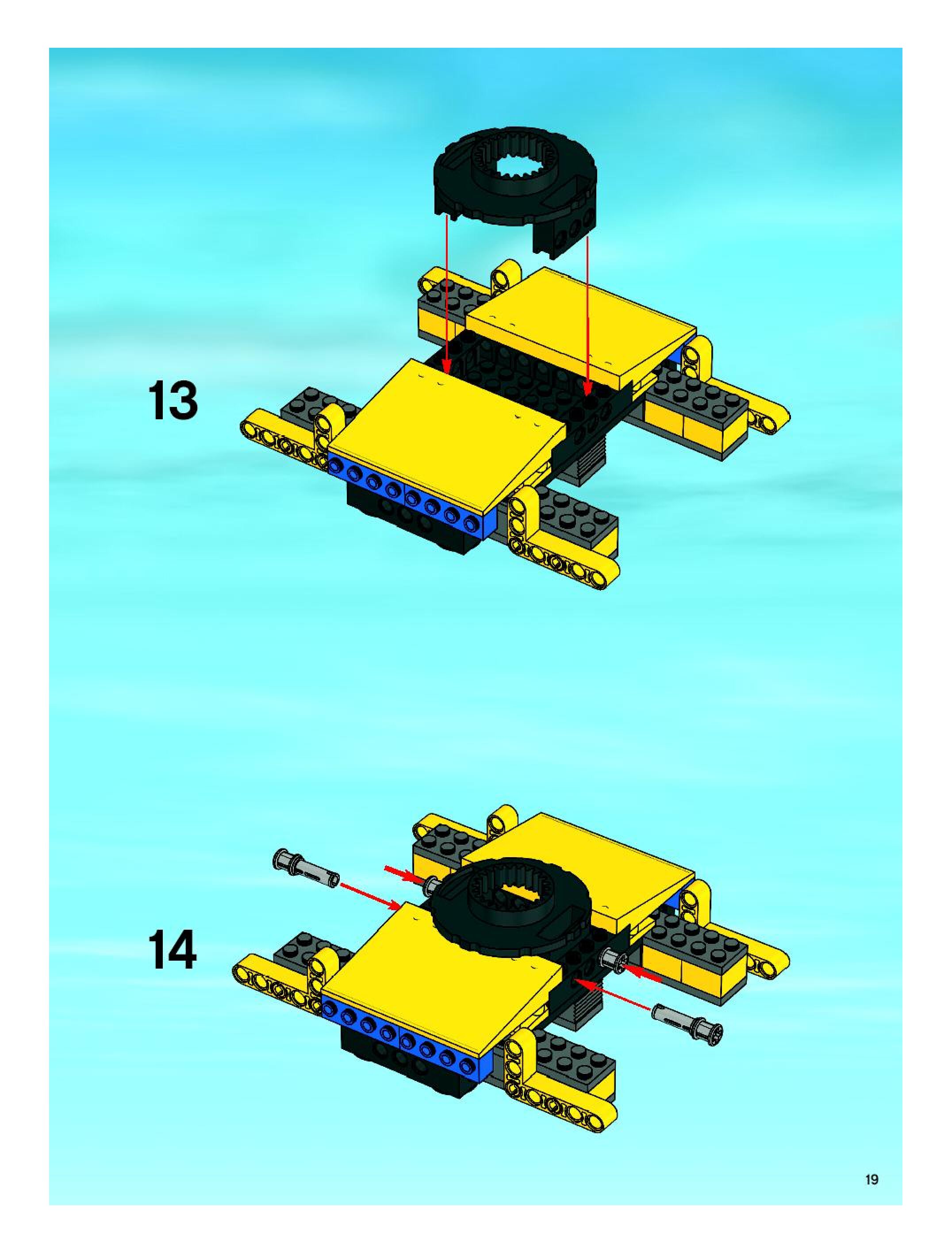 13

14

19