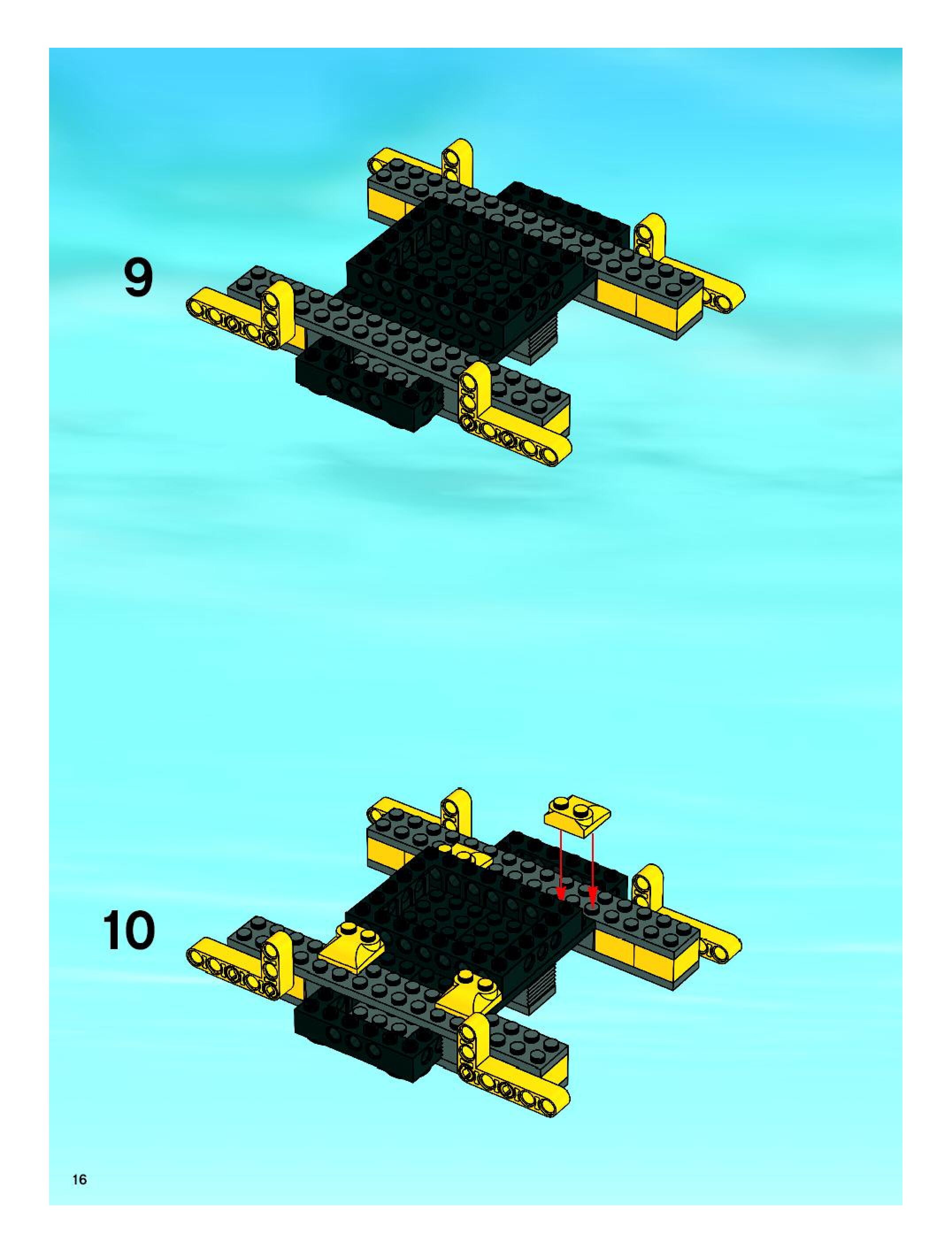 9

10

16