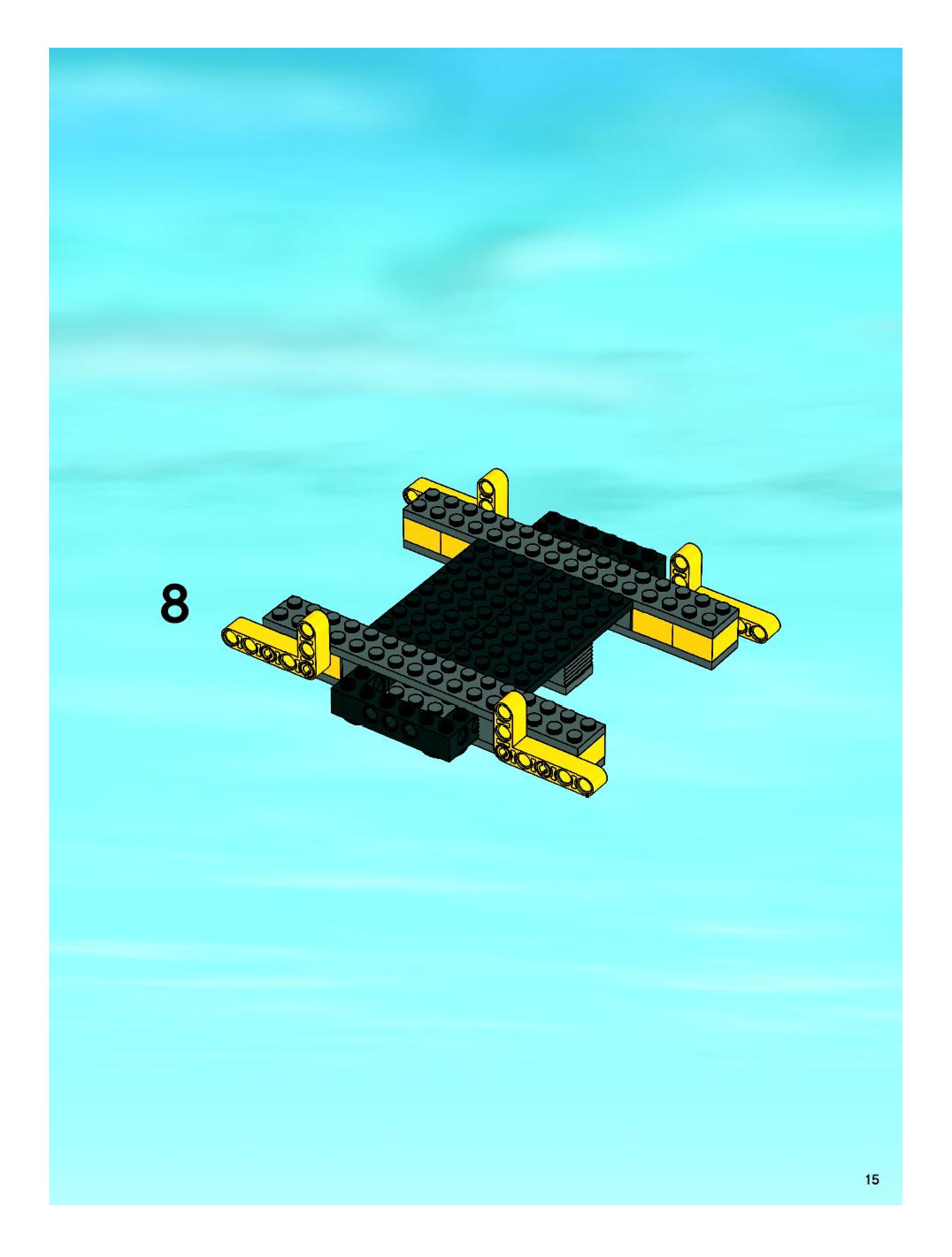 8

15