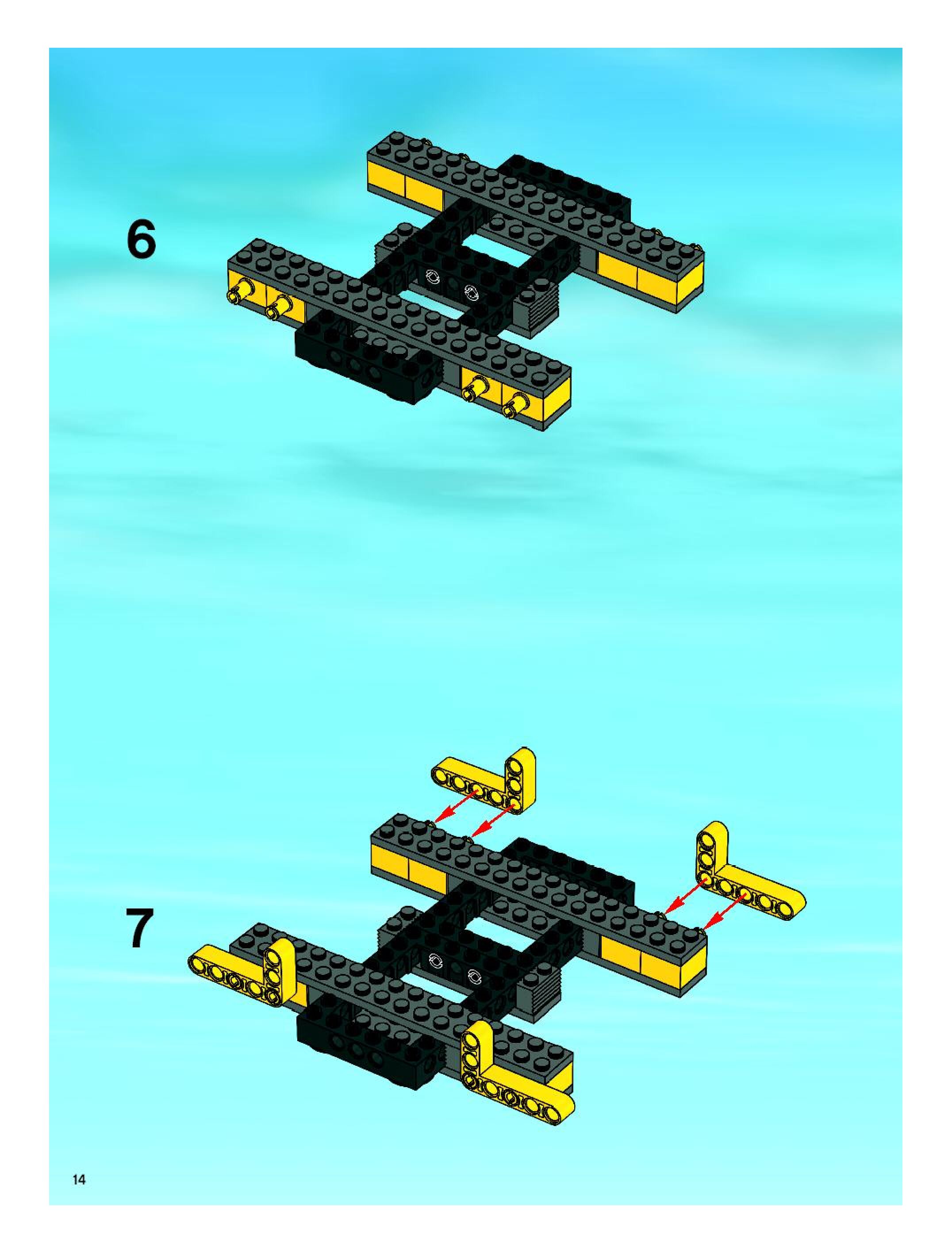 6

7

14