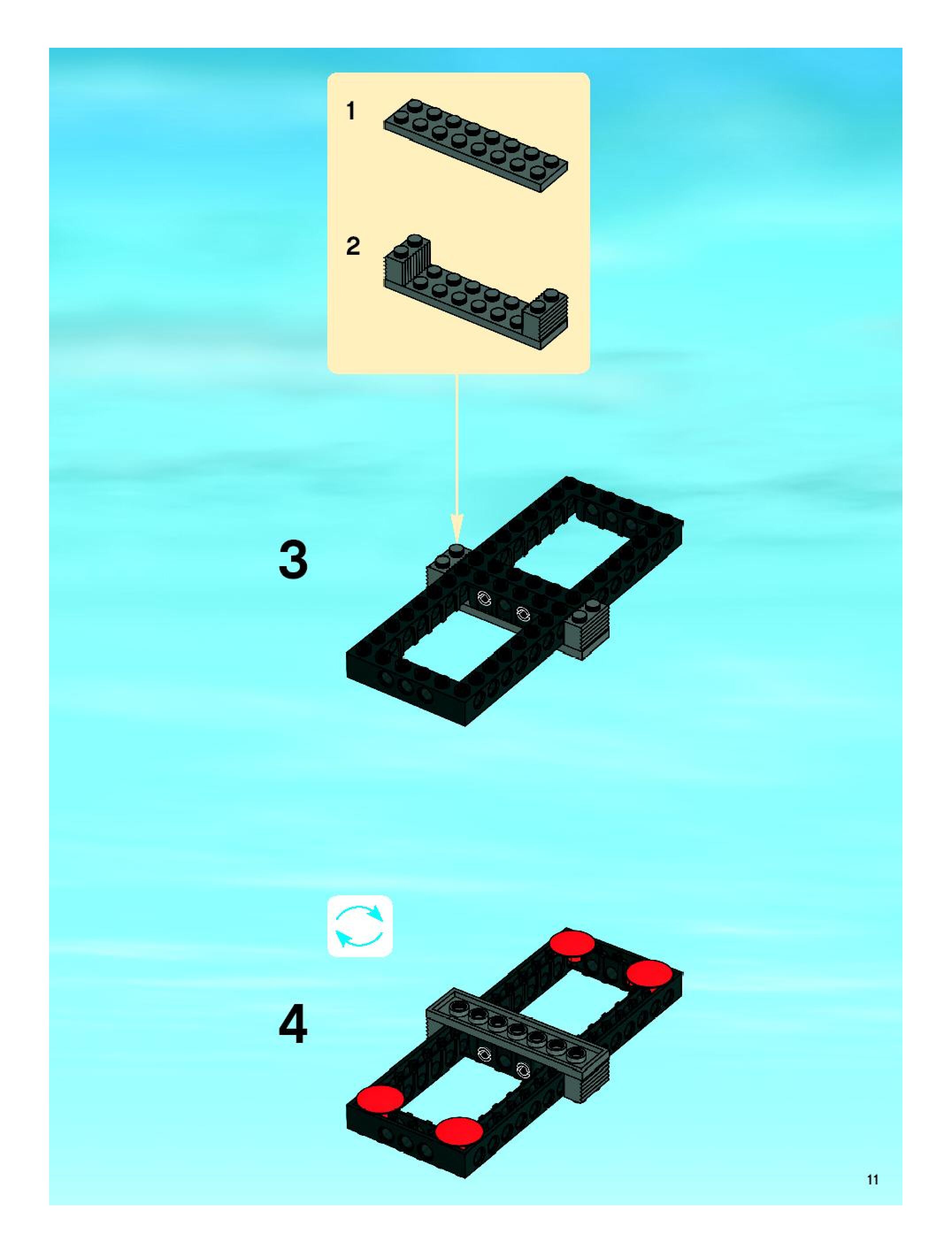 1

2

3

4

11