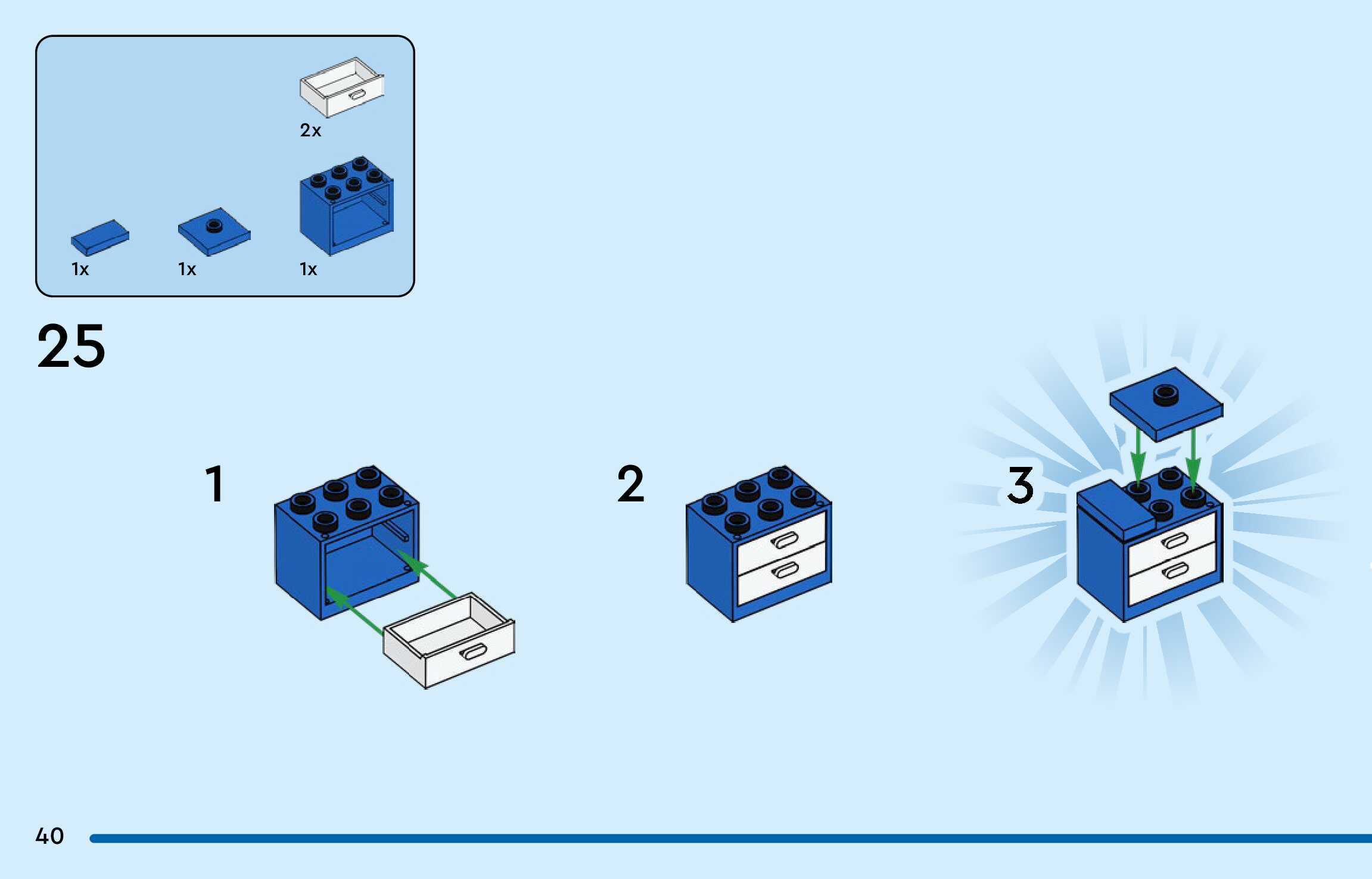 2x

1x

1x

1x

25

1

2

3

40