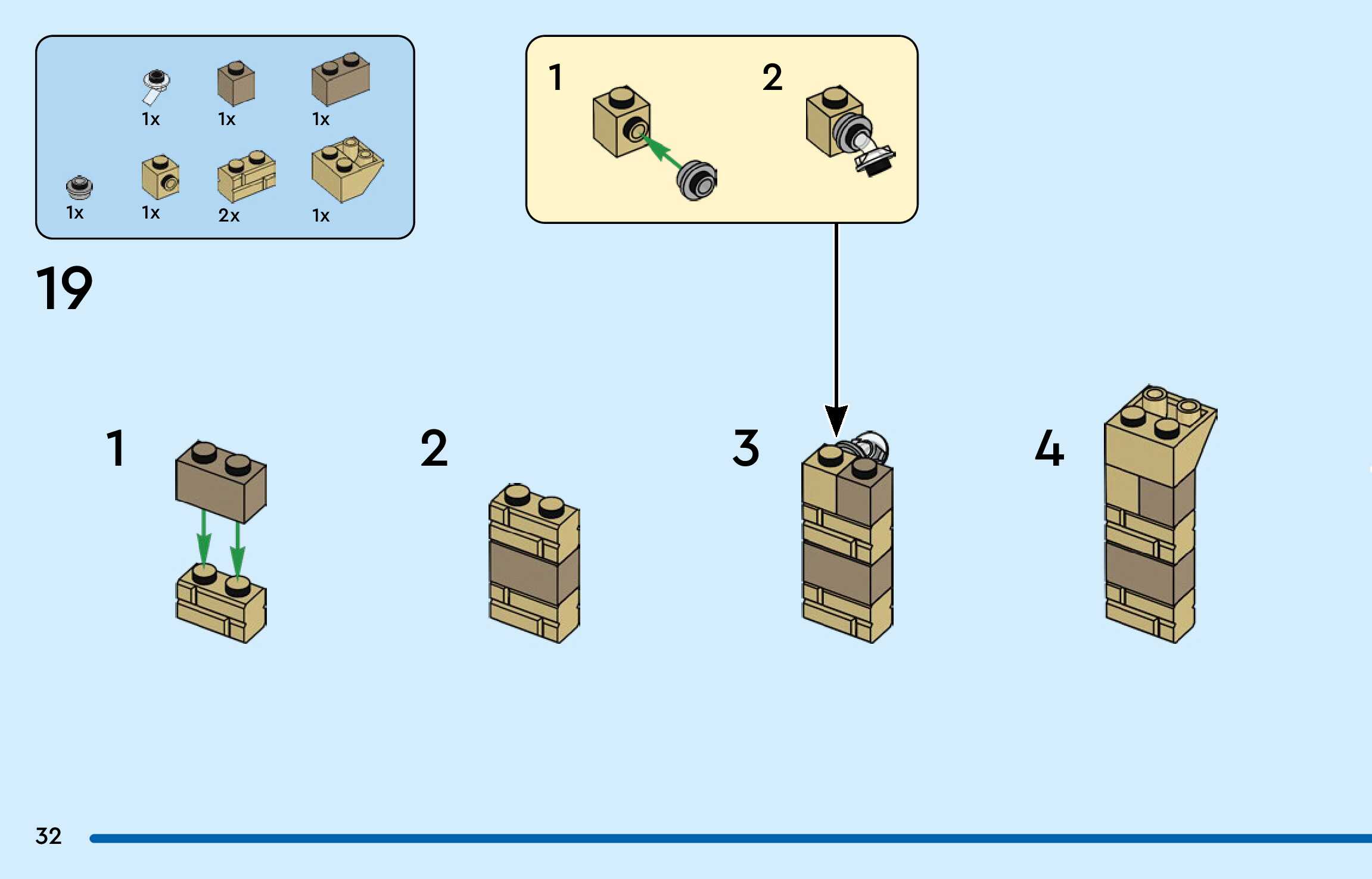 1x 1x 1x

1x 1x 2x 1x

1

2

19

1

2

3

4

32