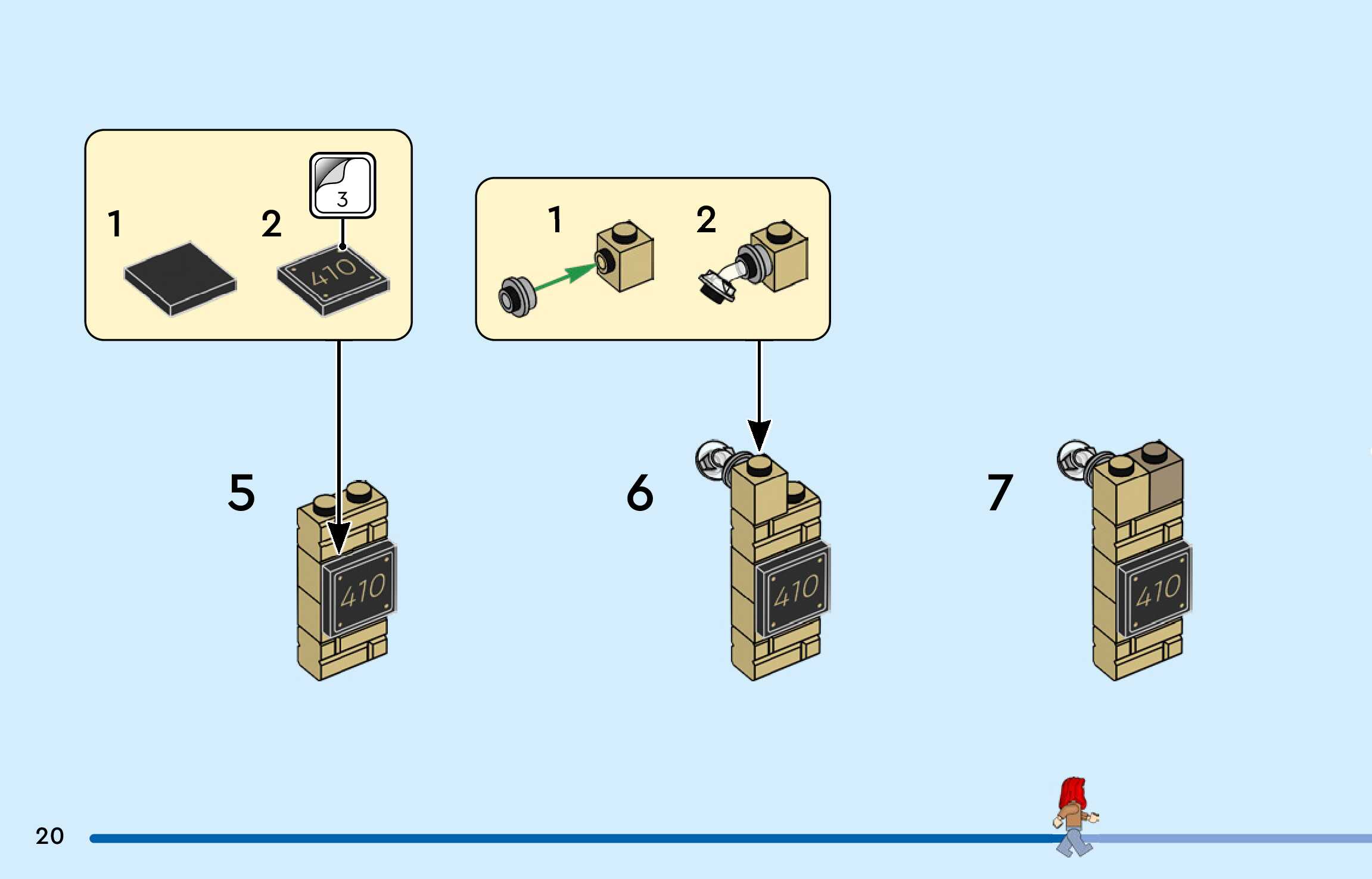 1

2

3

410

1

2

5

410

6

410

7

410

20