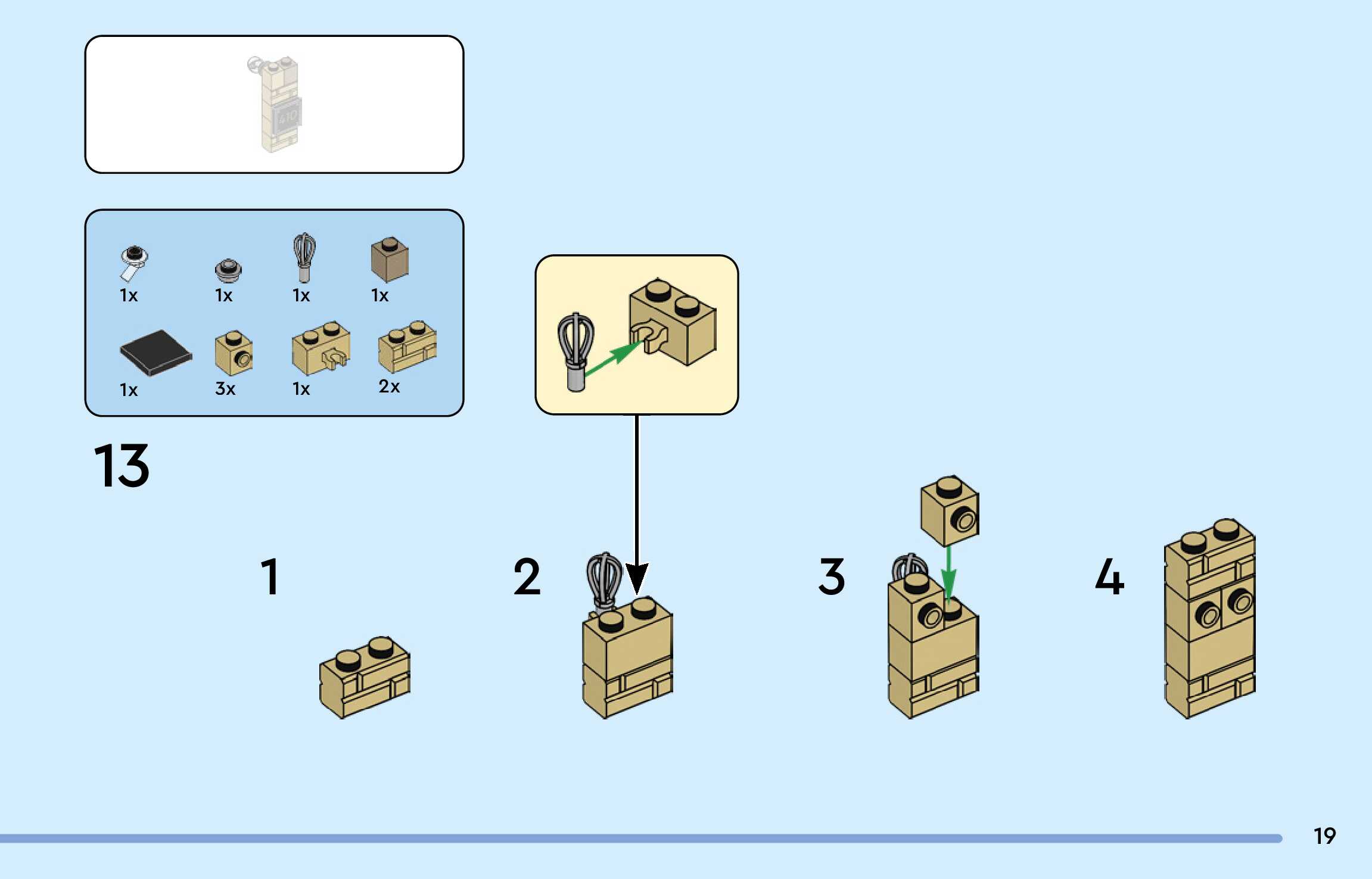 410

1x 1x 1x 1x

1x 3x 1x 2x

13

1

2

3

4

19