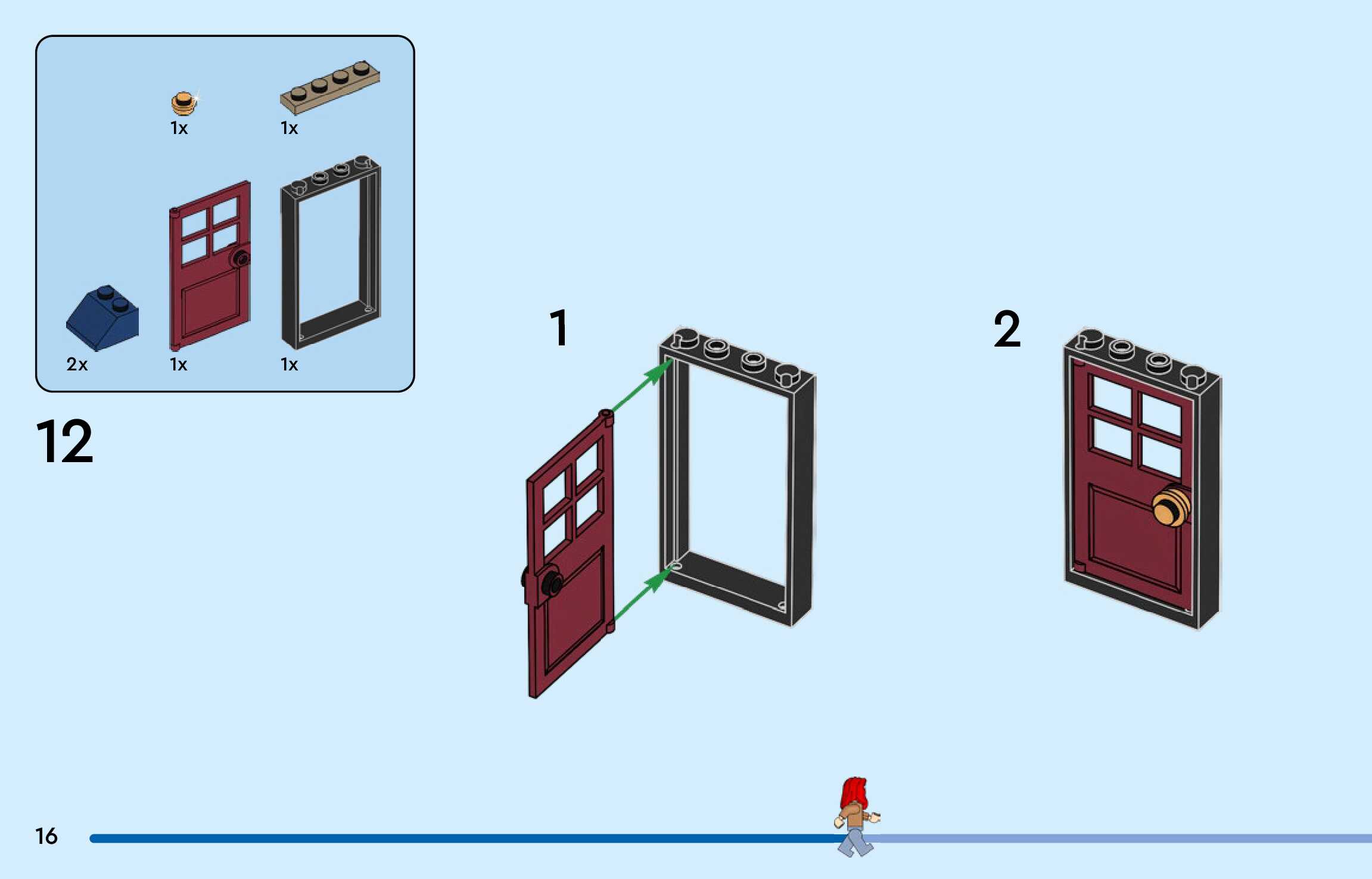 1x 1x

2x 1x 1x

12

1

2

16