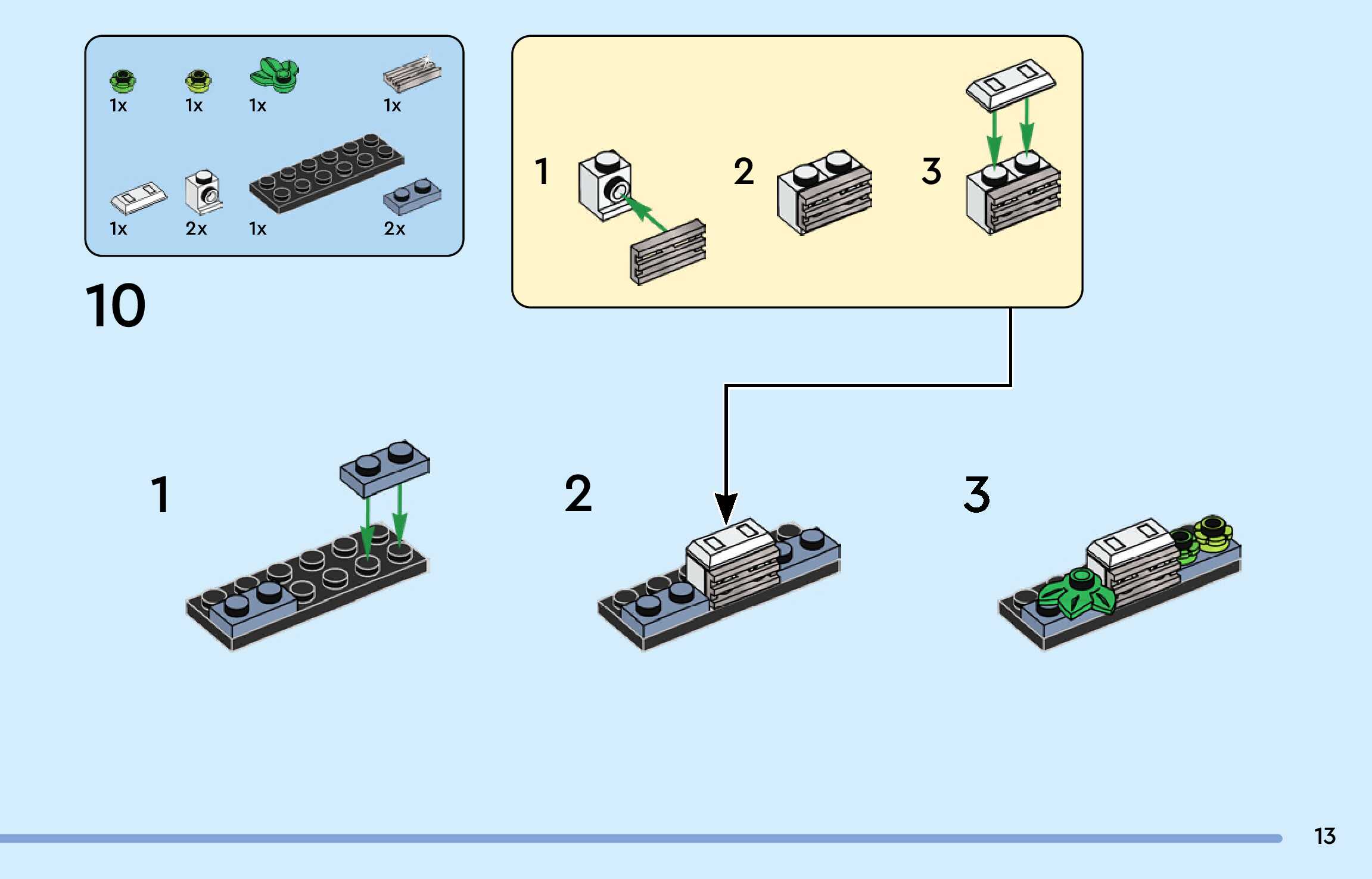 1x 1x 1x 1x

1x 2x 1x 2x

10

1

2

3

1

2

3

13