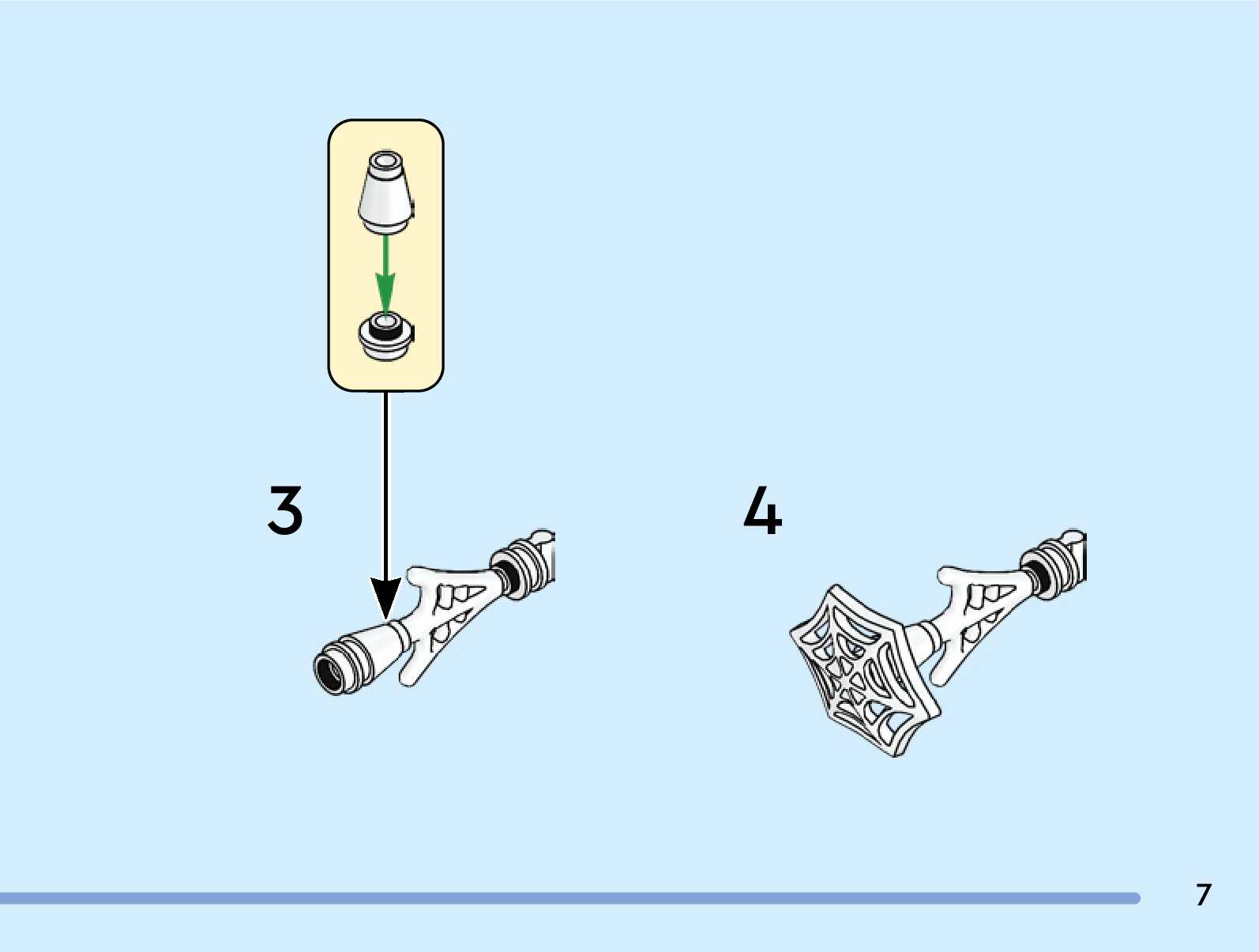 3

4

7