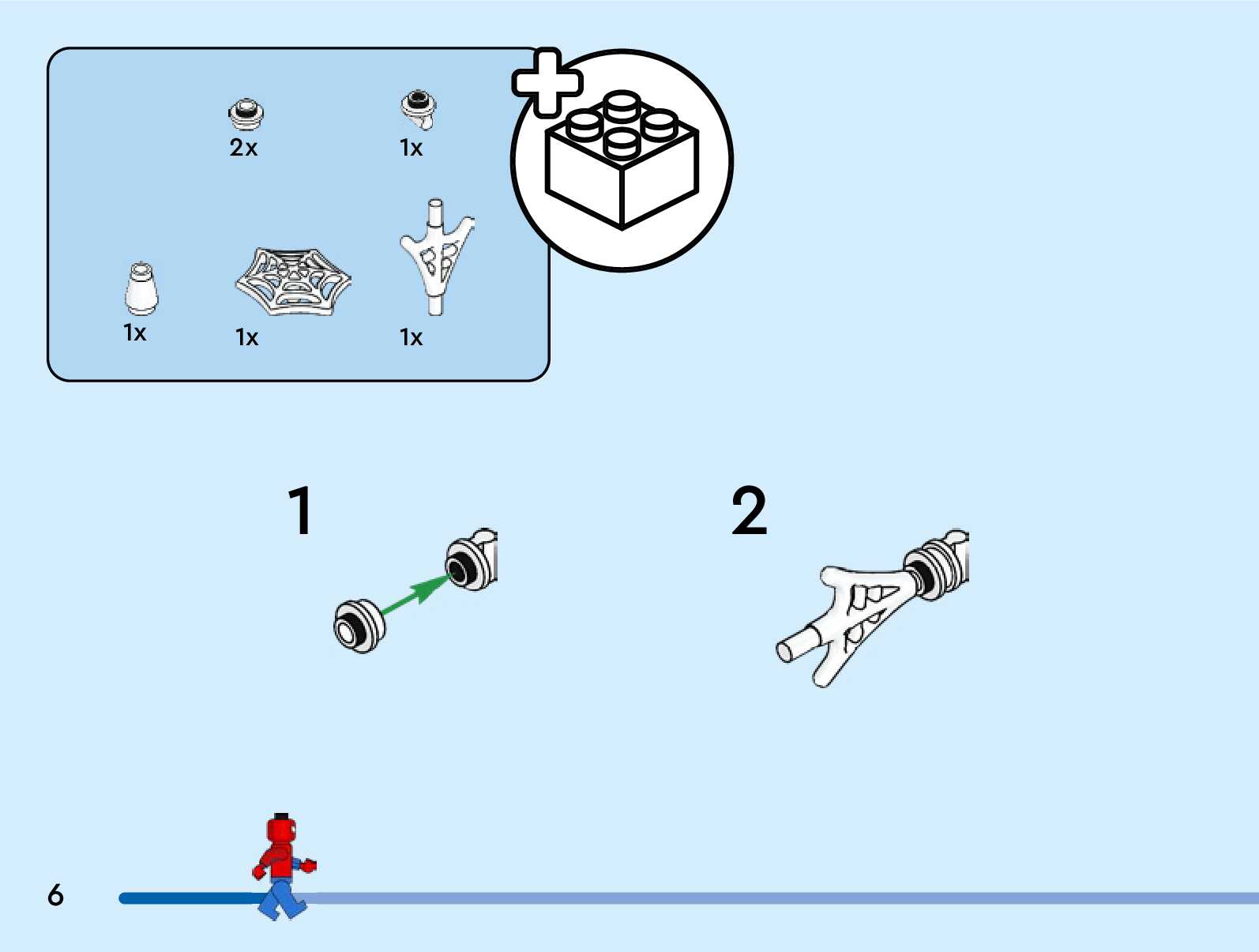 2x
1x
1x
1x
1x

1

2

6