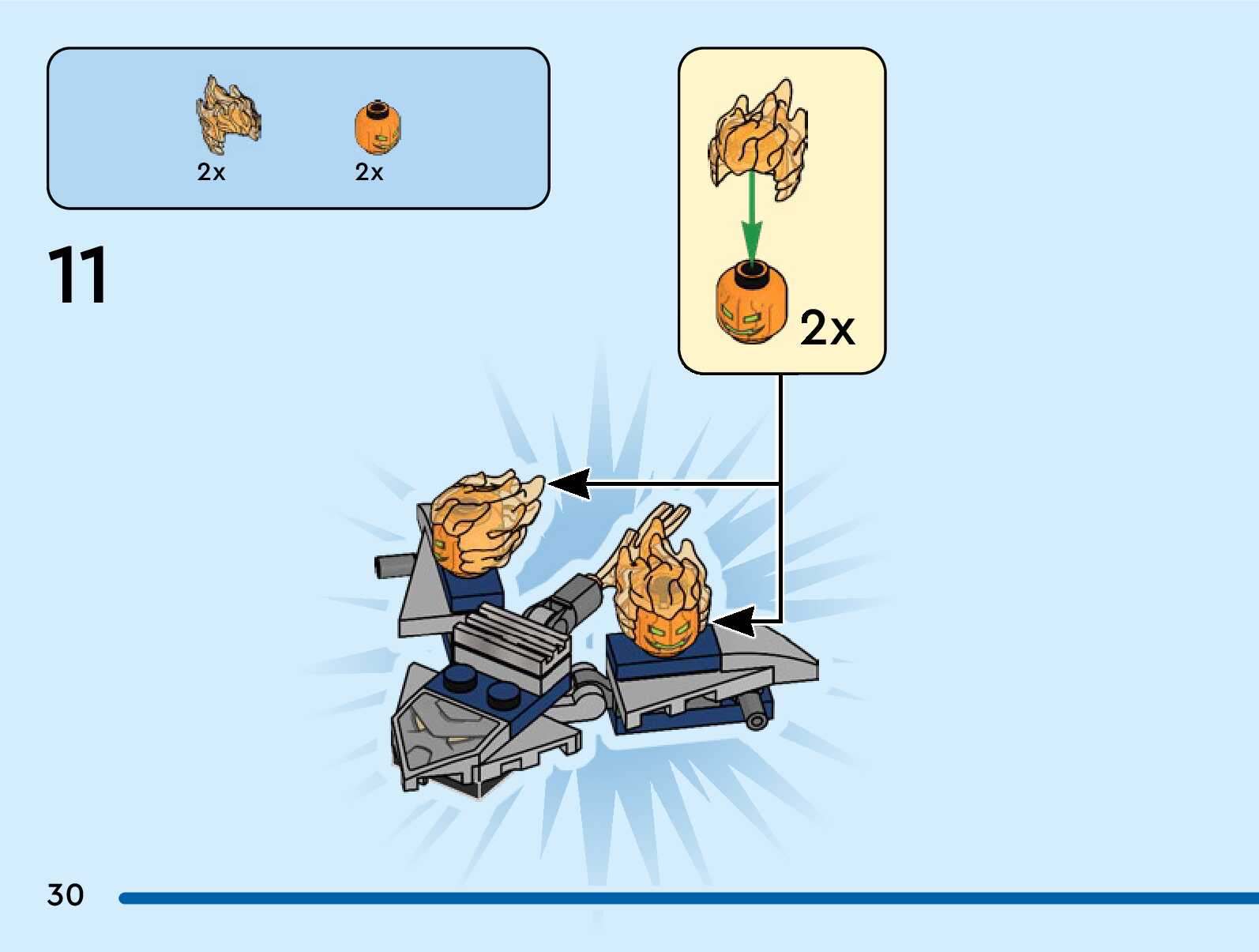 2x 2x

11

2x

30