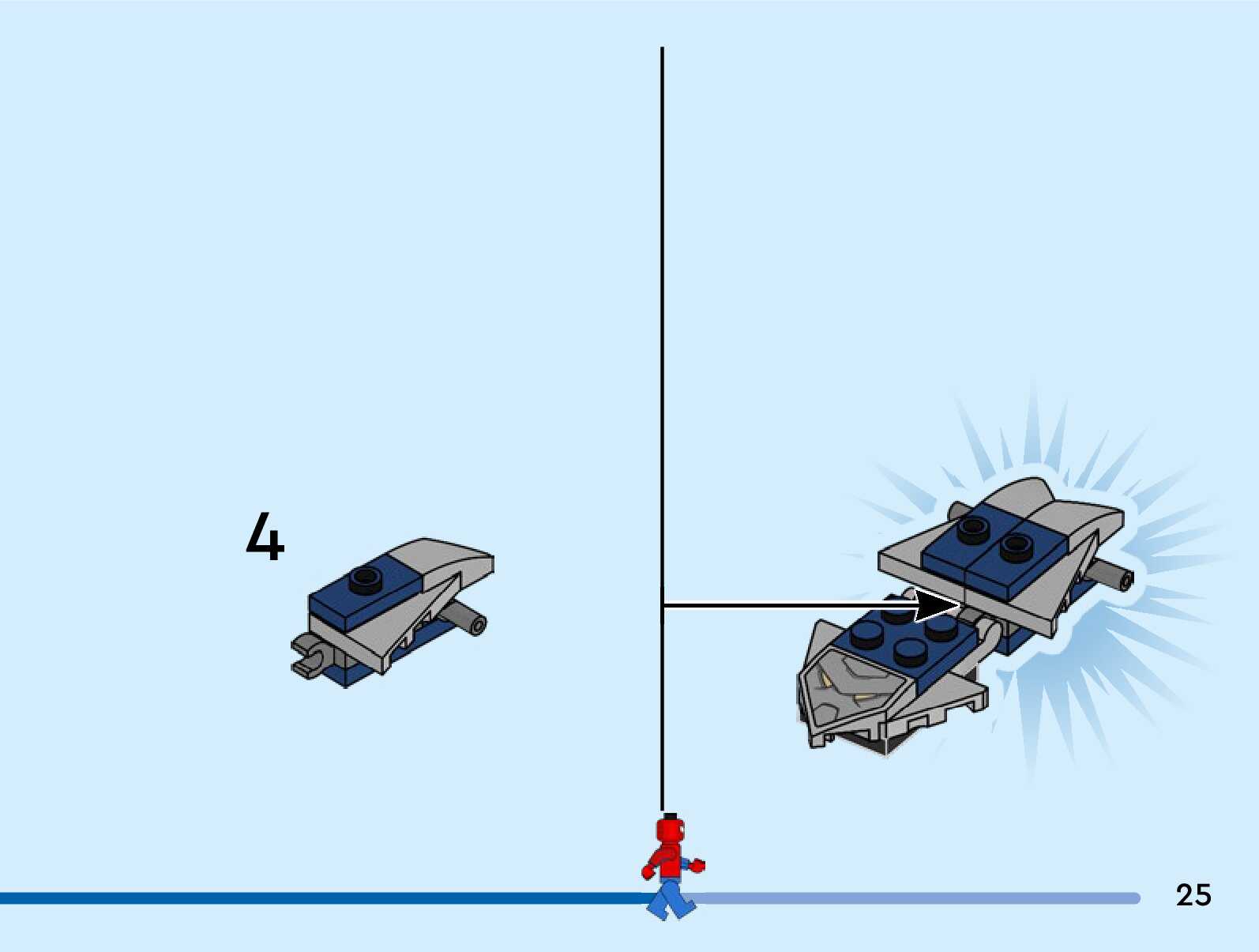 4

25