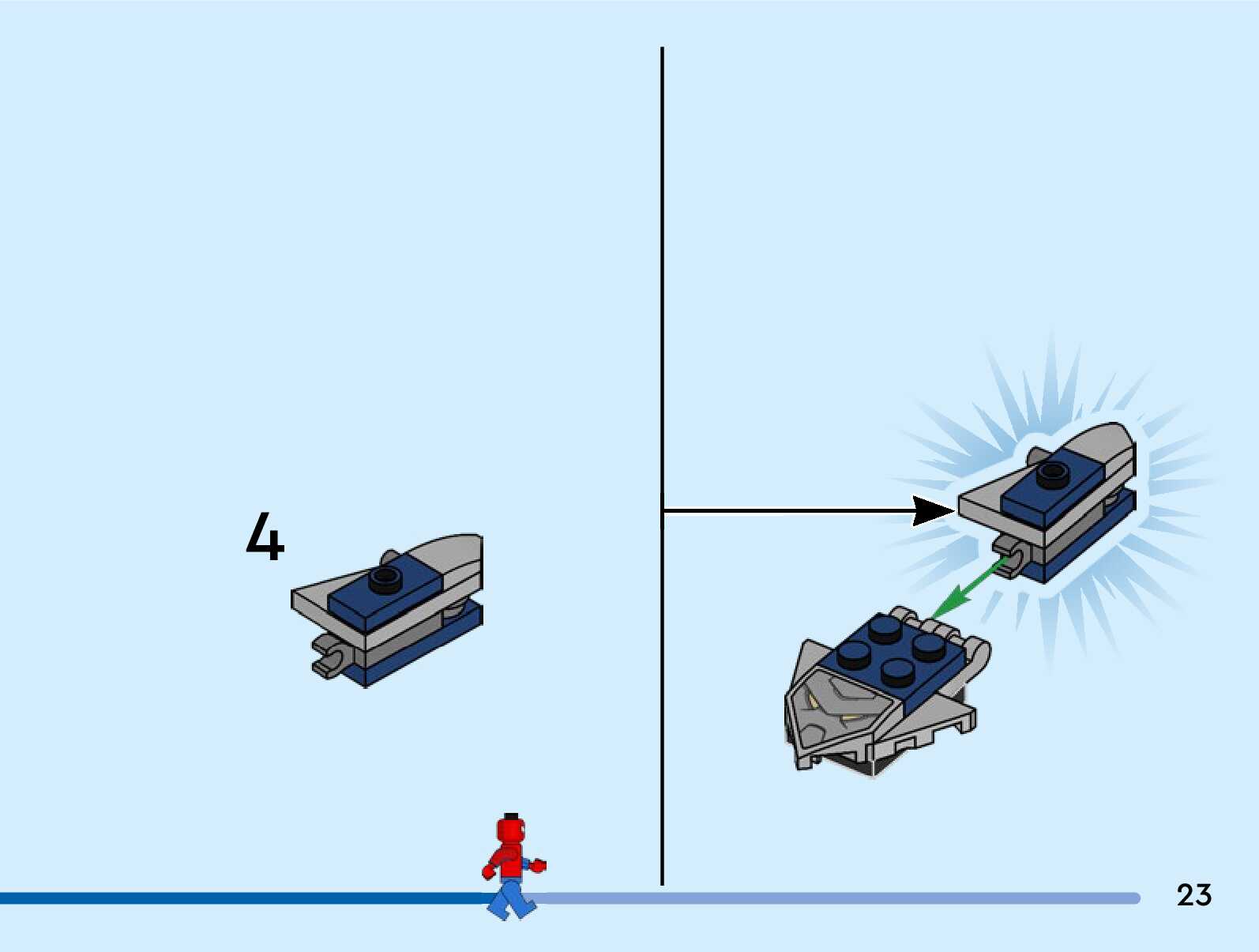 4

23