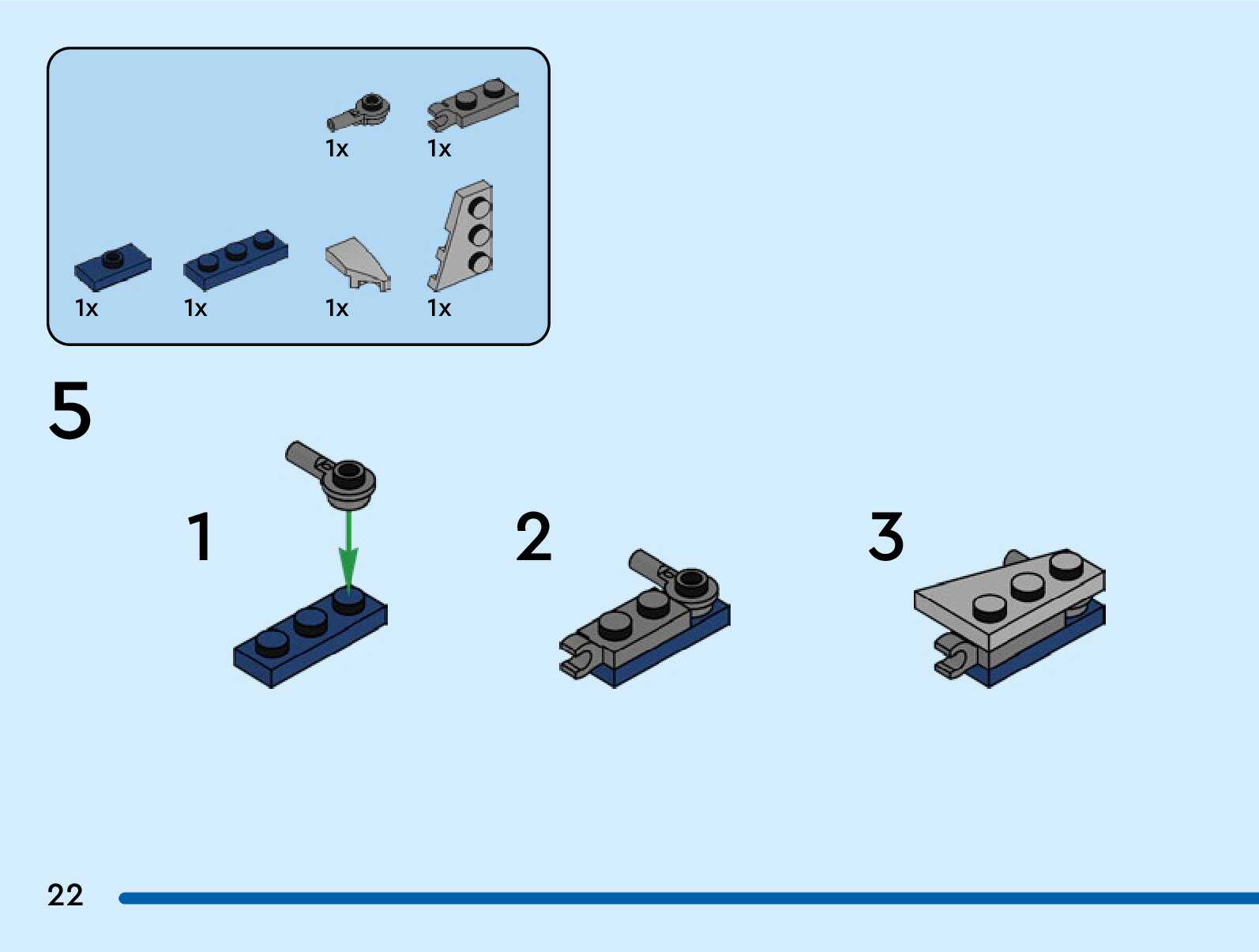 1x 1x

1x 1x 1x 1x

5

1

2

3

22