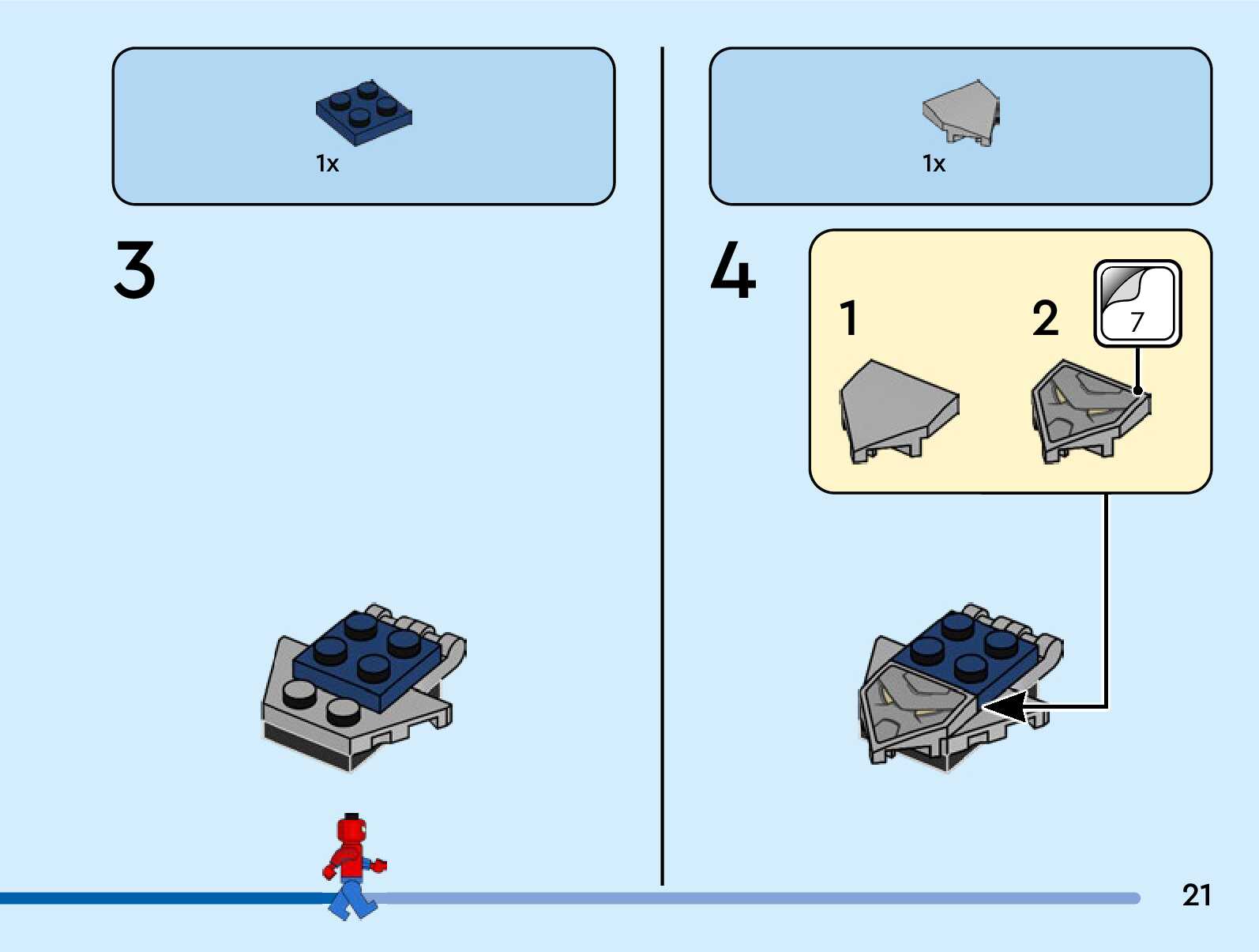 1x

3

1x

4

1

2

7

21