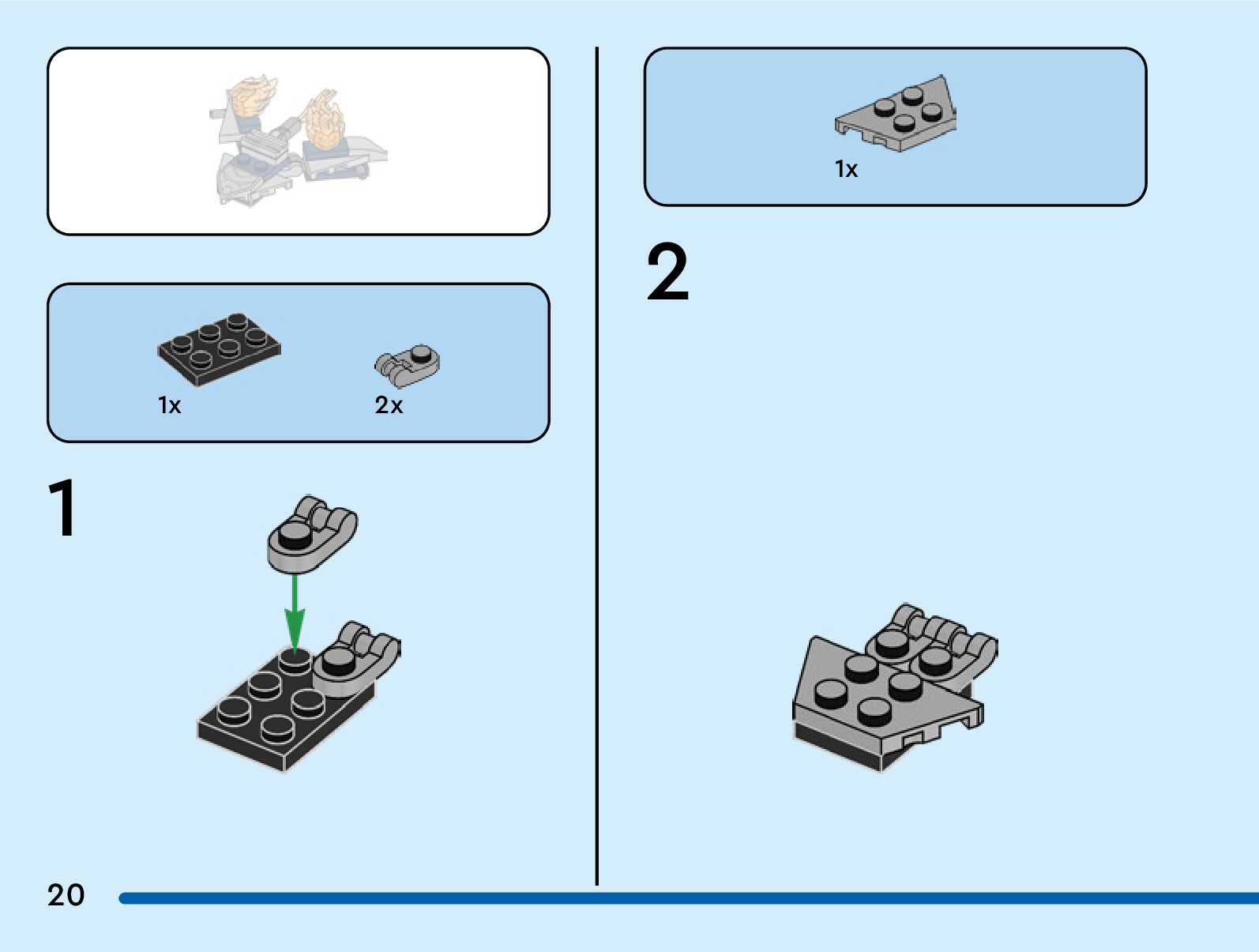 1x 2x

1

1x

2

20