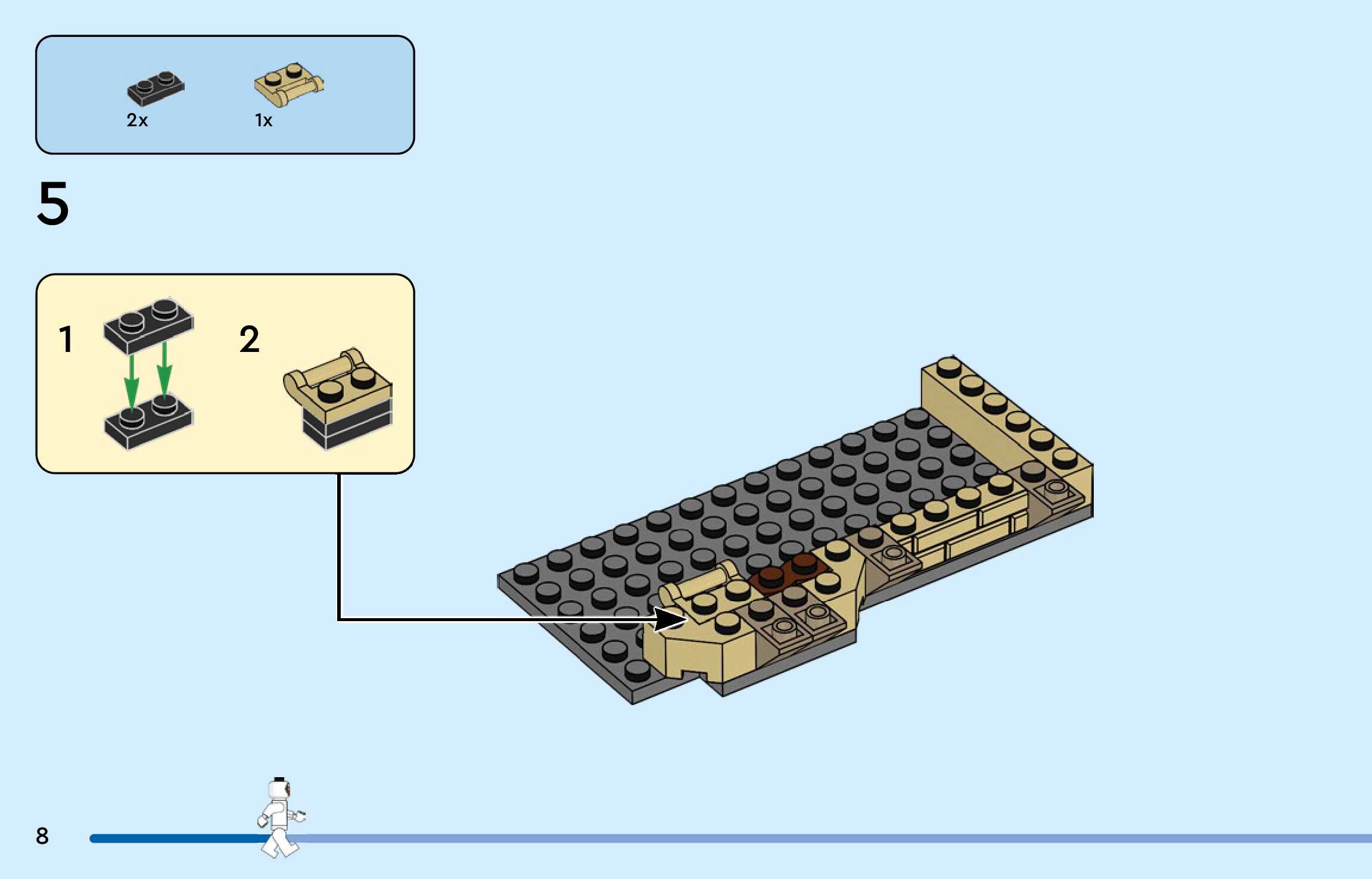 2x

1x

5

1

2

8