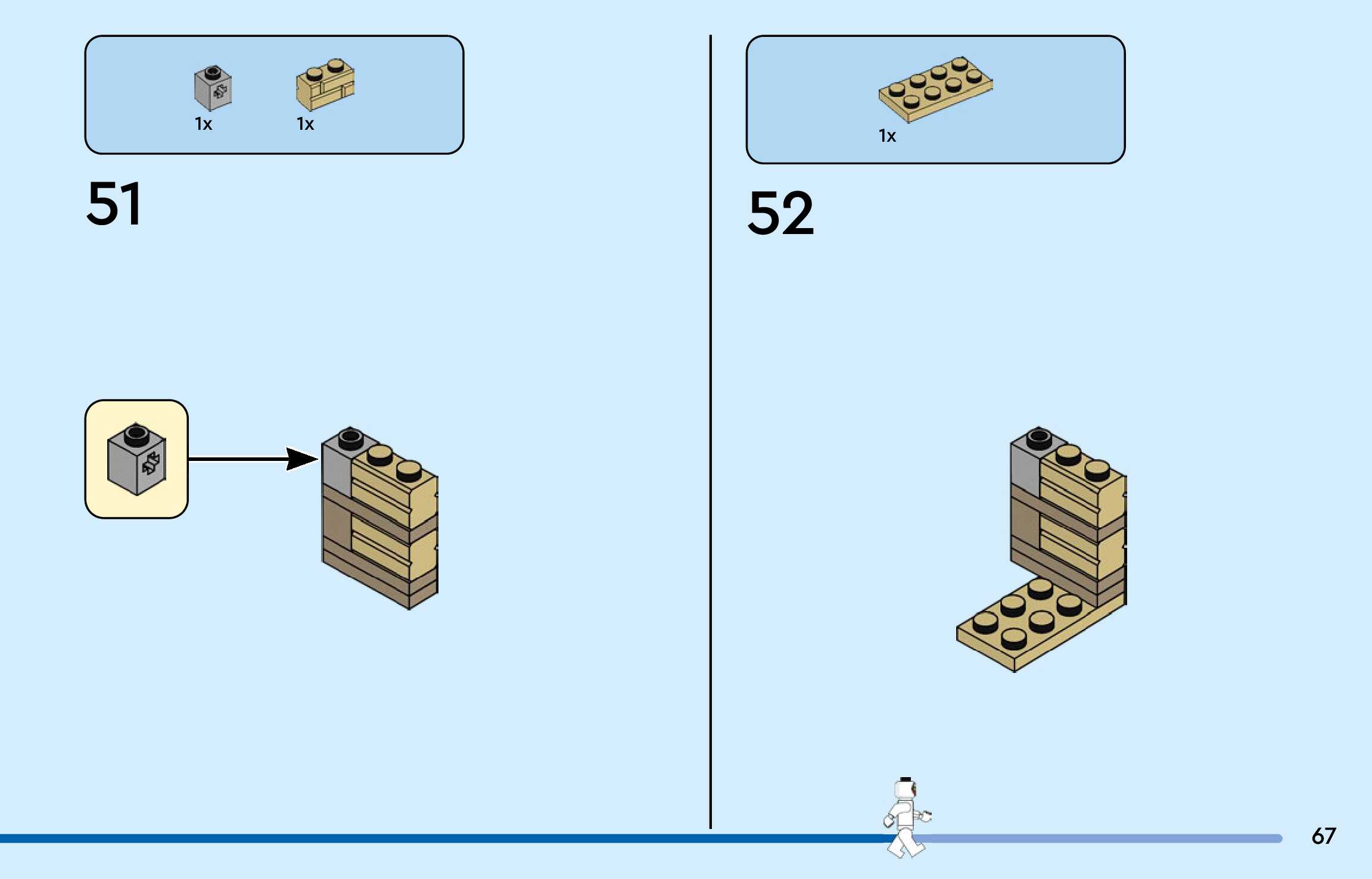 1x 1x

51

1x

52

67