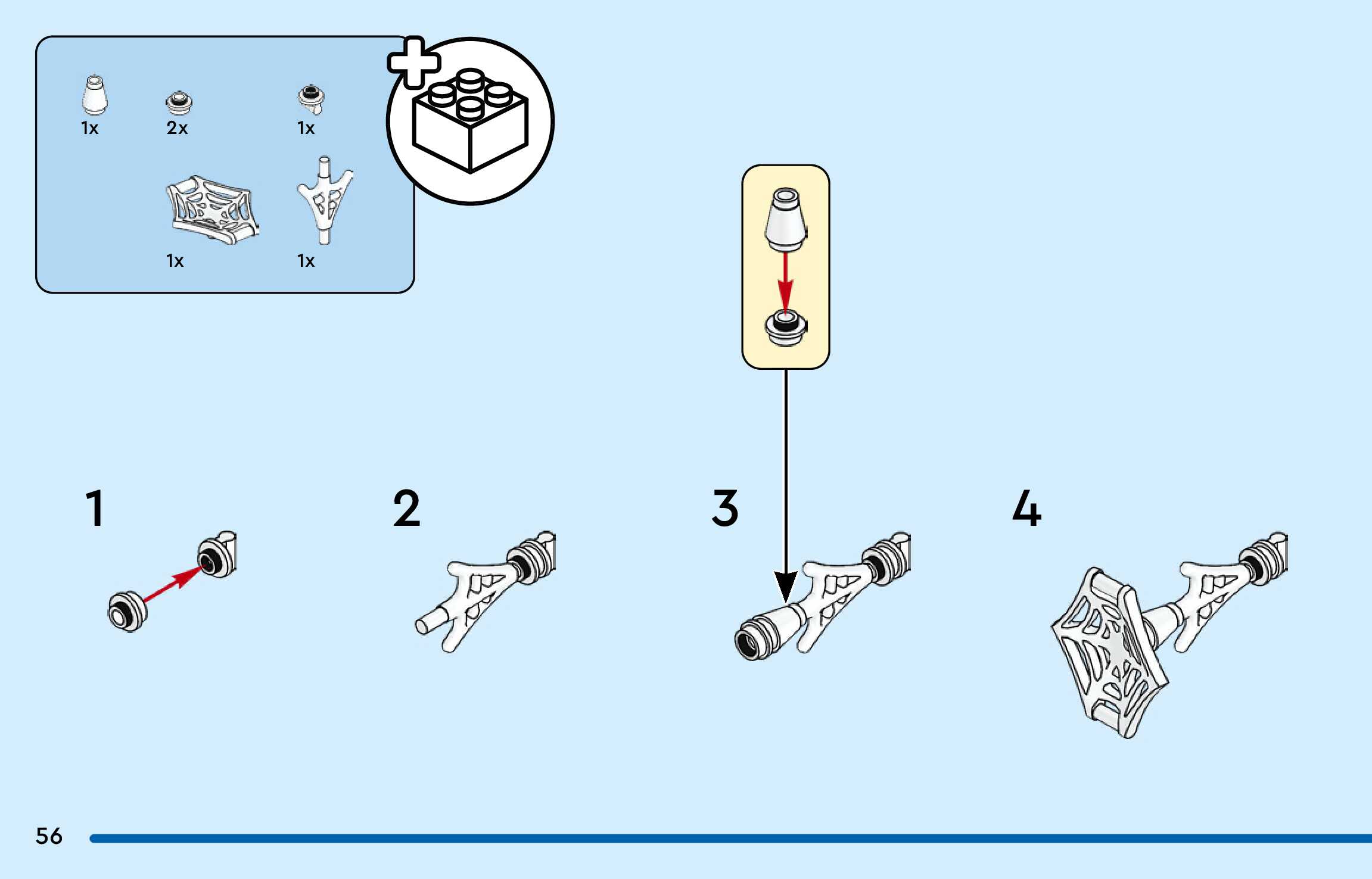 1x 2x 1x

1x 1x

1

2

3

4

56