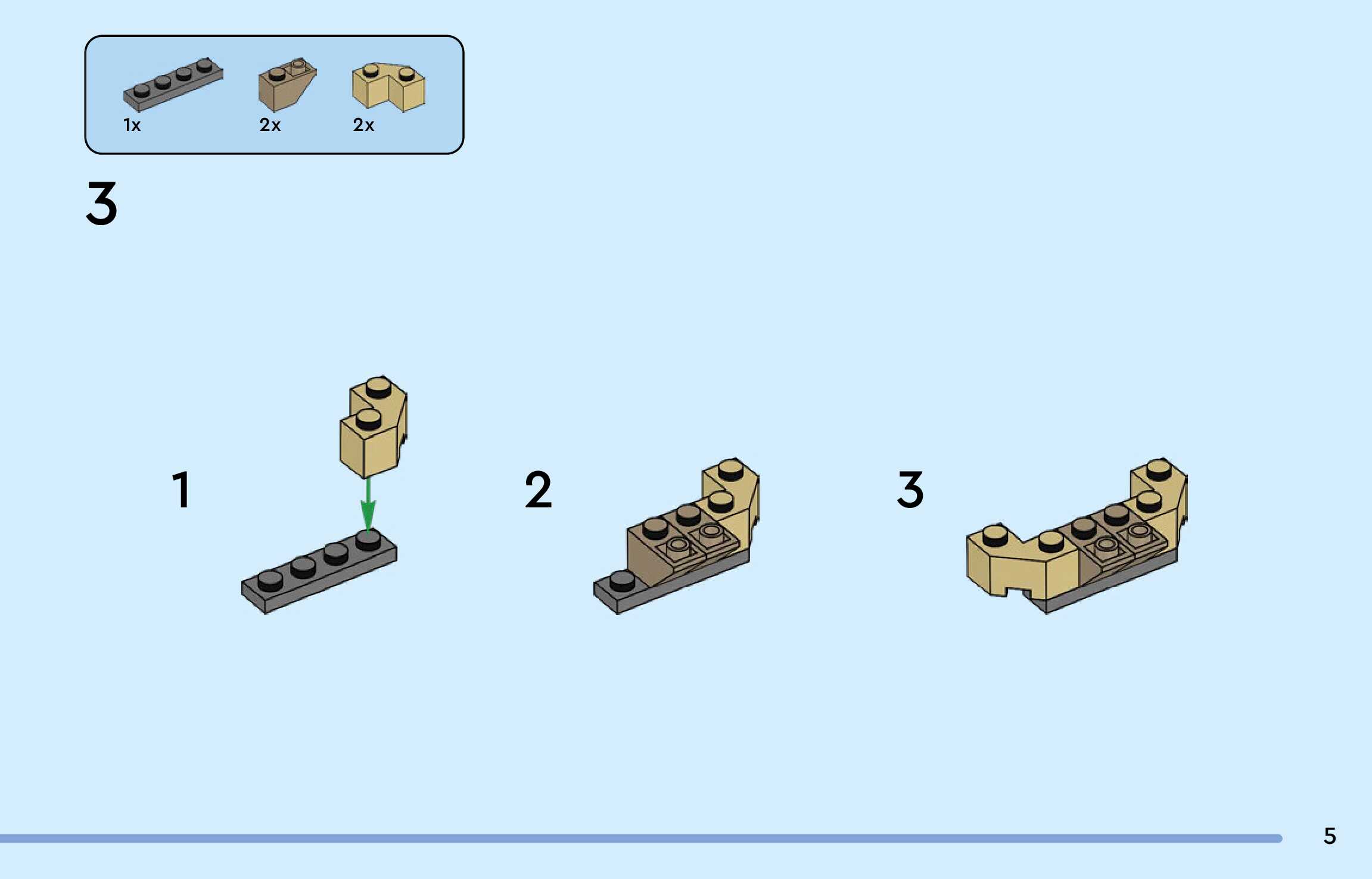 1x 2x 2x

3

1

2

3

5