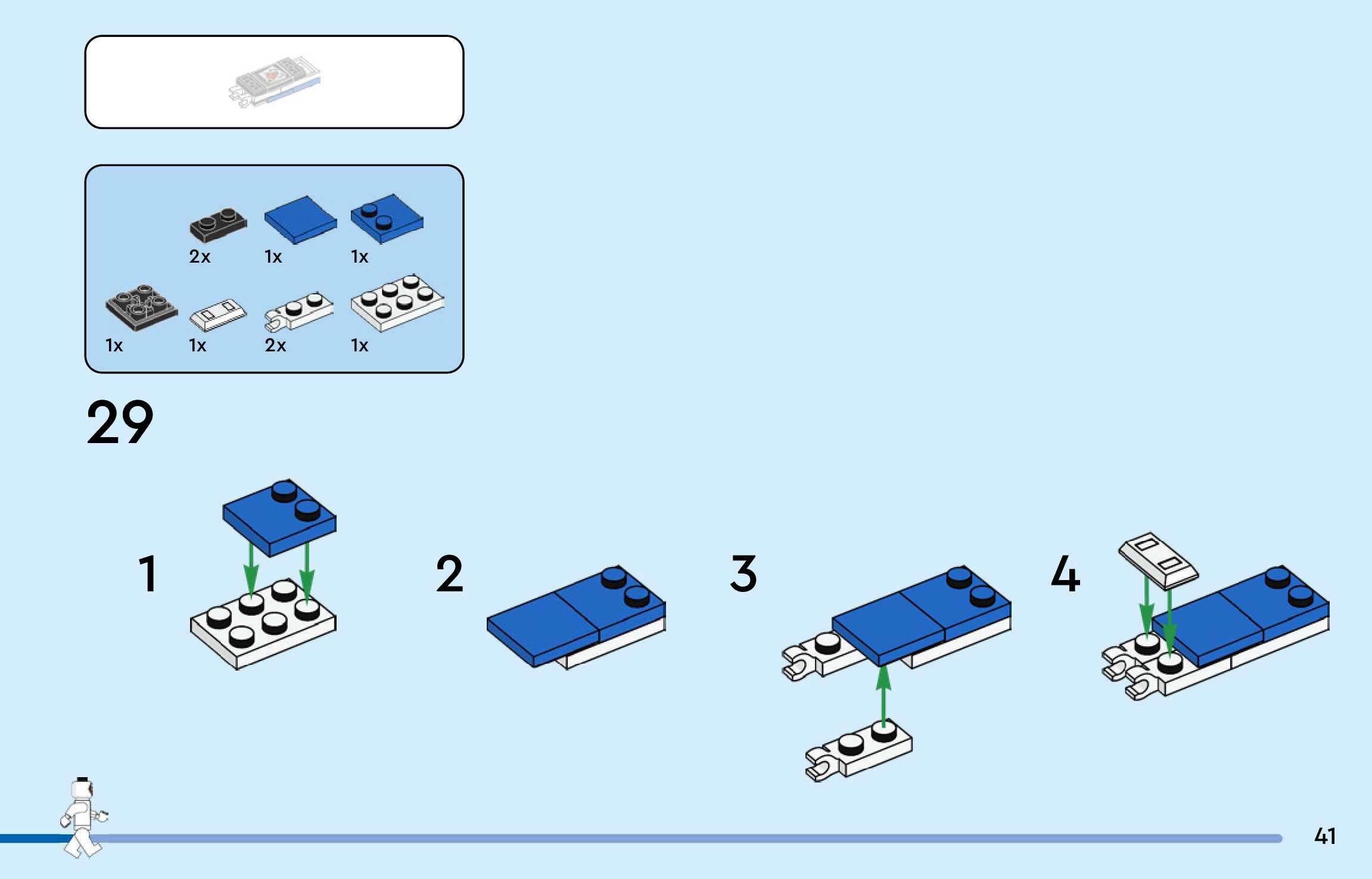 2x 1x 1x

1x 1x 2x 1x

29

1

2

3

4

41