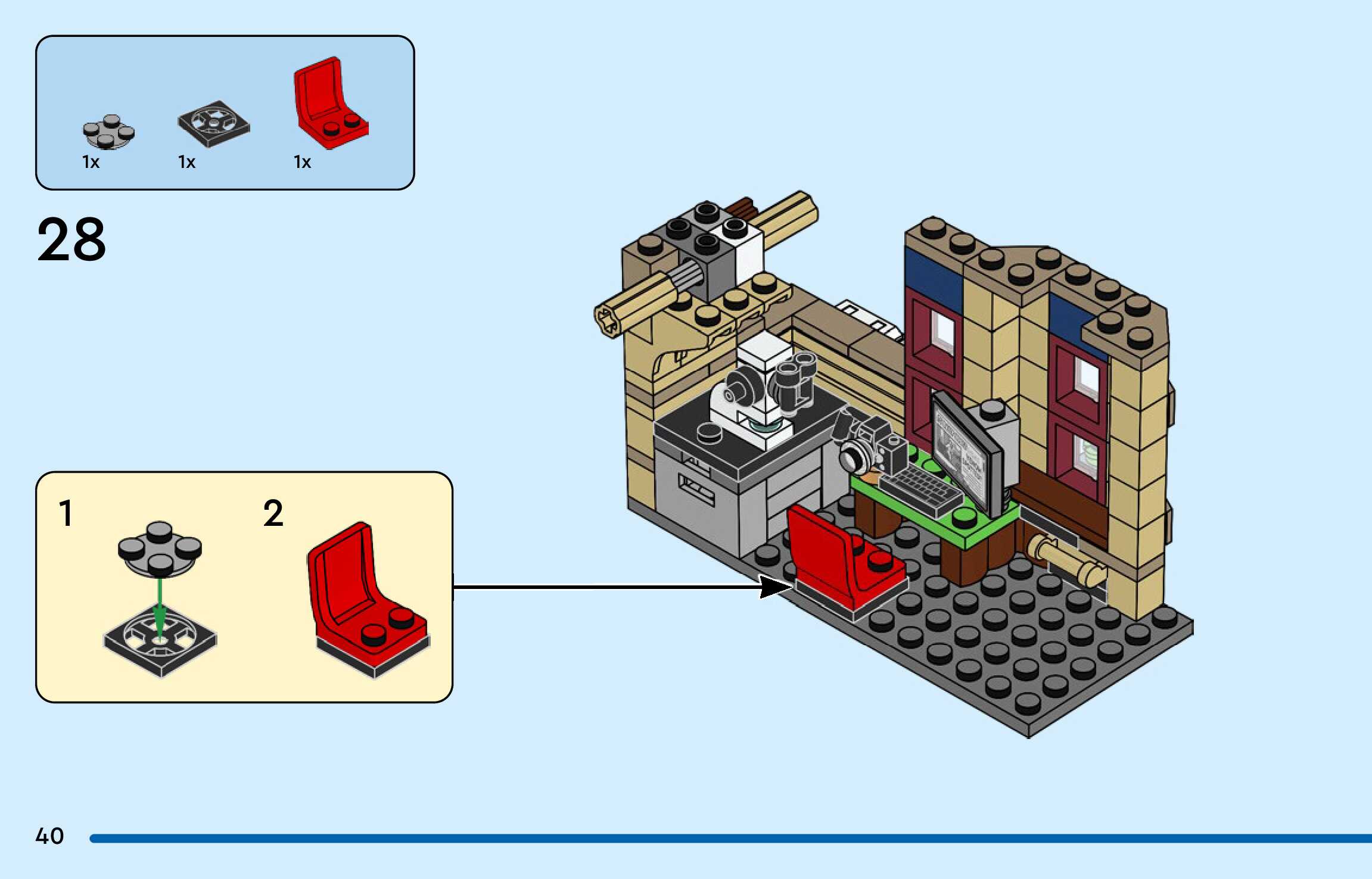 1x 1x 1x

28

1

2

40