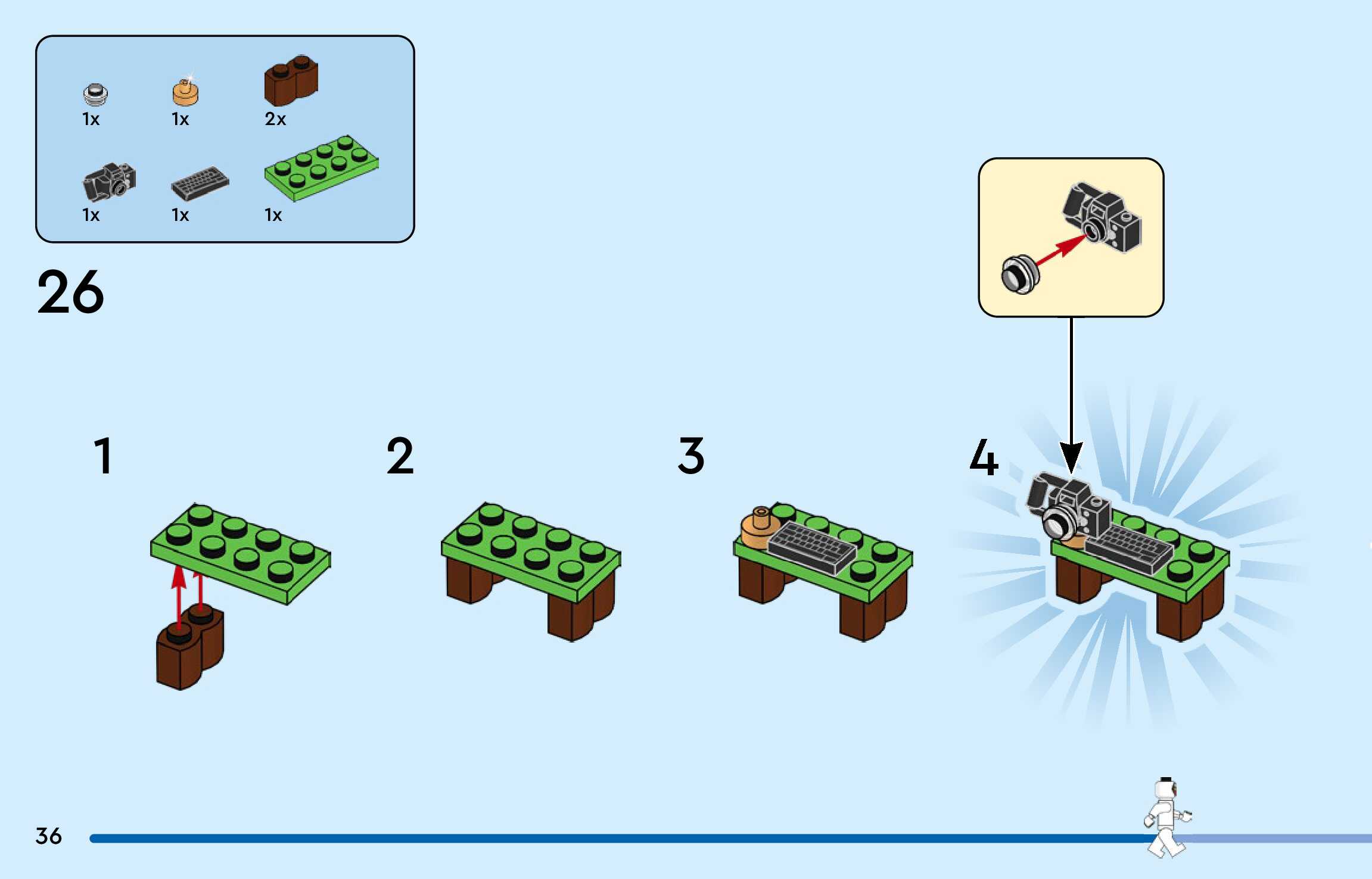 1x 1x 2x

1x 1x 1x

26

1

2

3

4

36