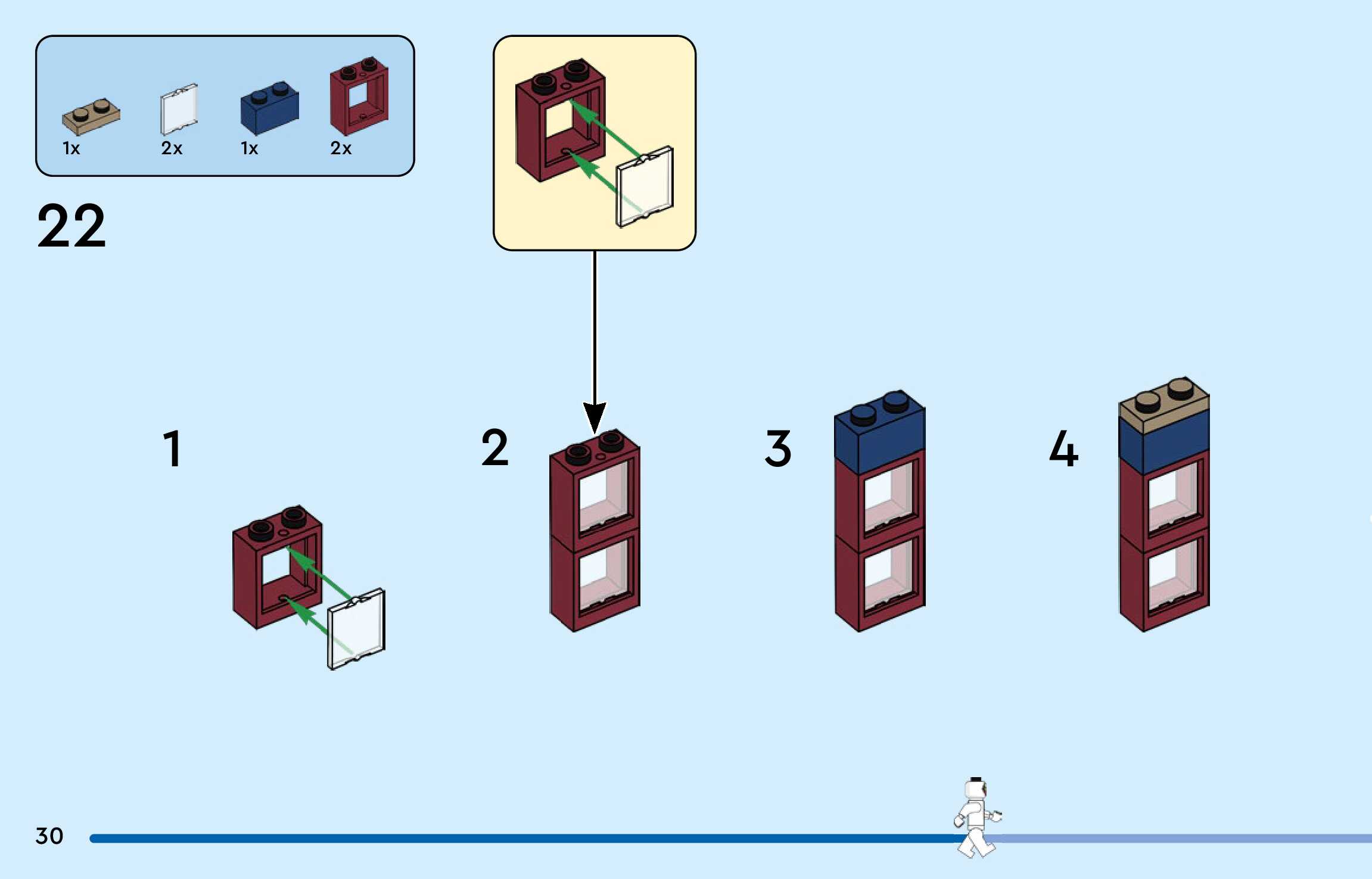 1x 2x 1x 2x

22

1

2

3

4

30