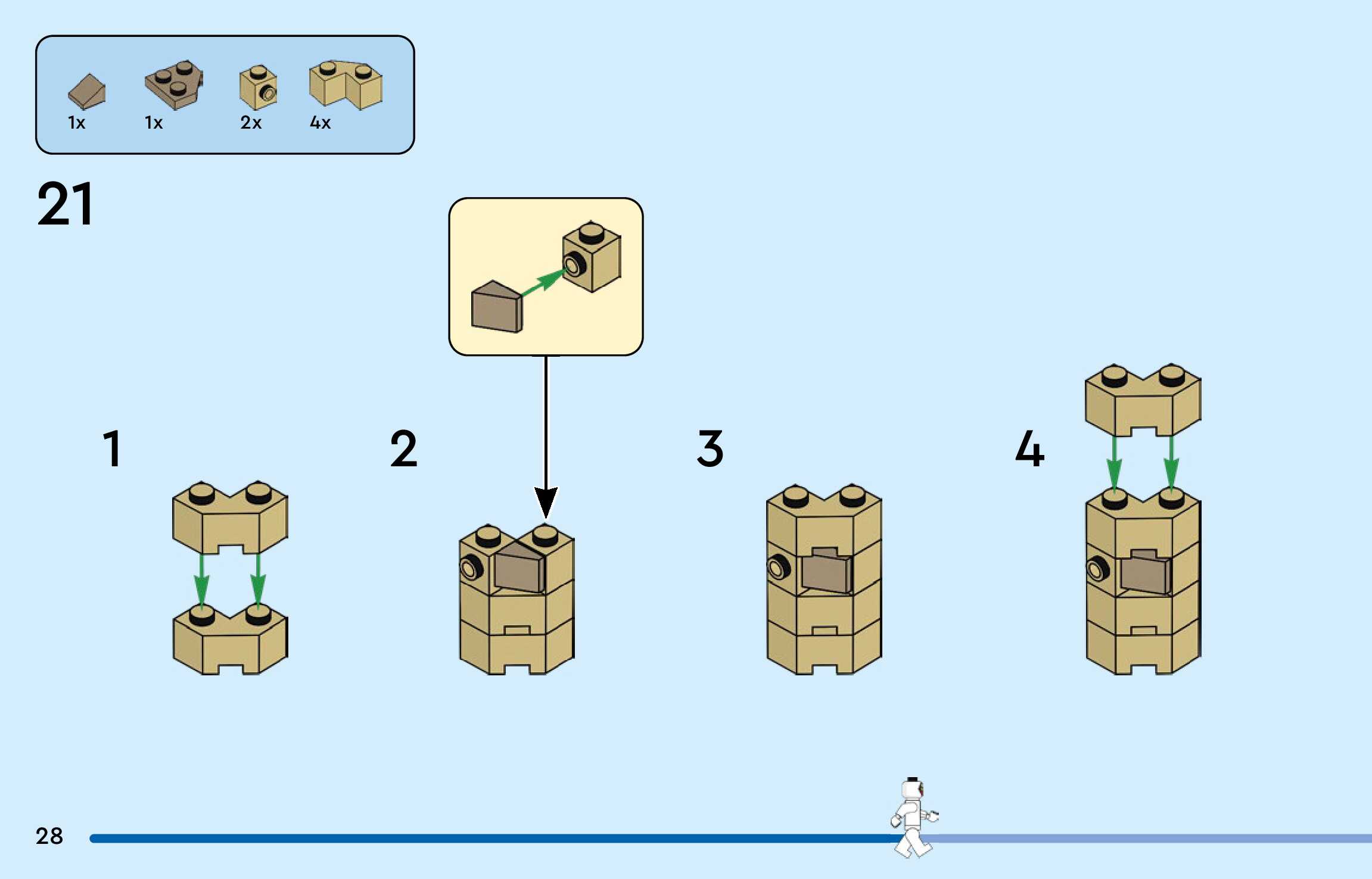 1x 1x 2x 4x

21

1

2

3

4

28