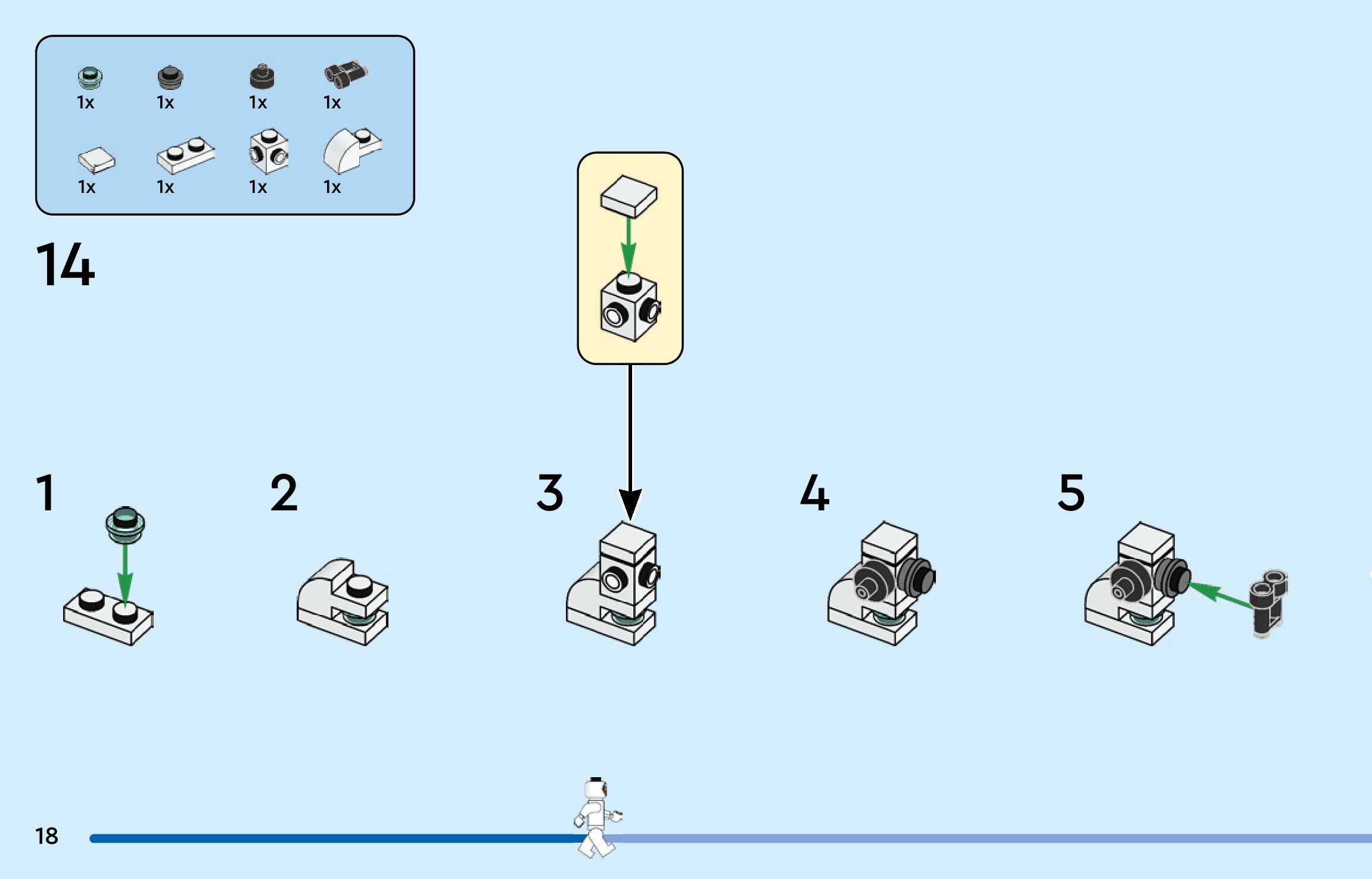 1x 1x 1x 1x

1x 1x 1x 1x

14

1

2

3

4

5

18