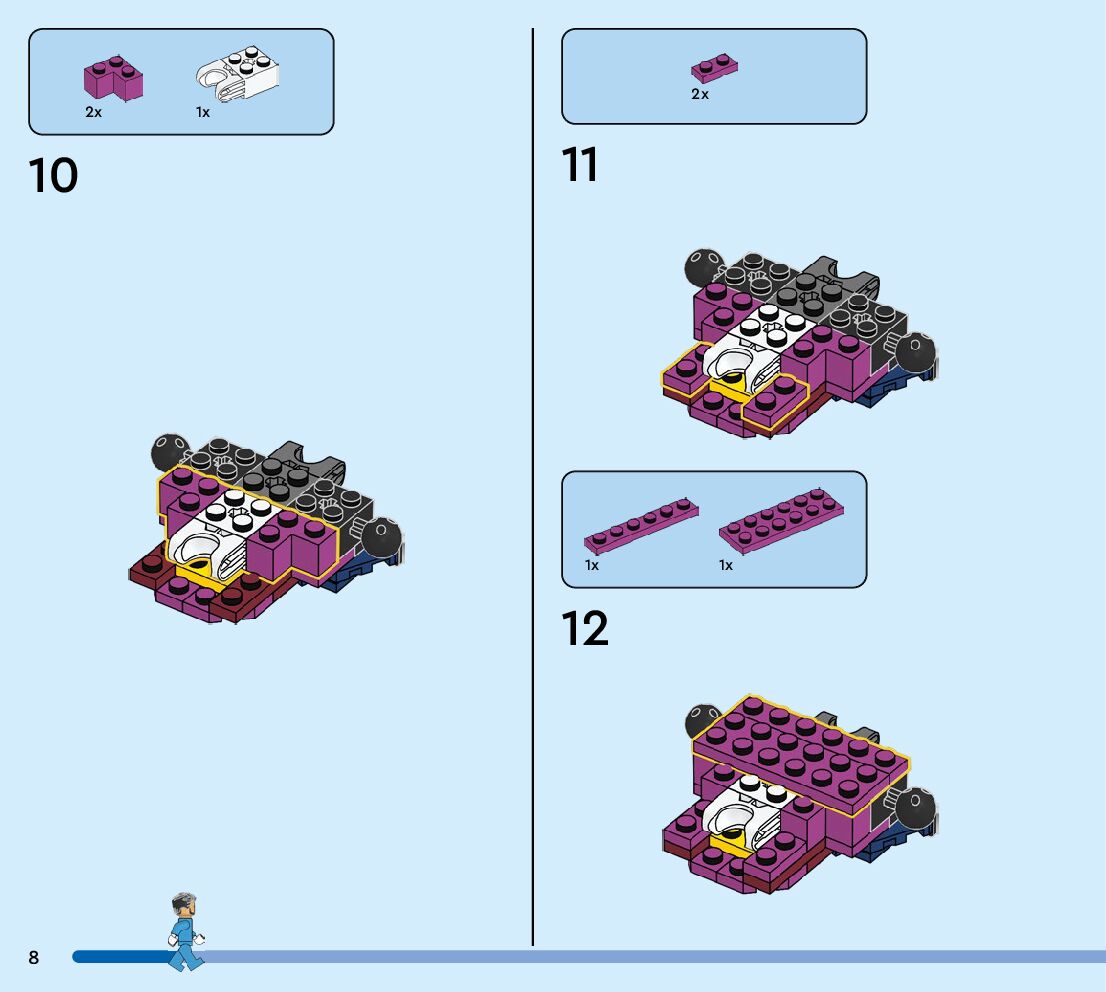 2x 1x

10

2x

11

1x 1x

12

8