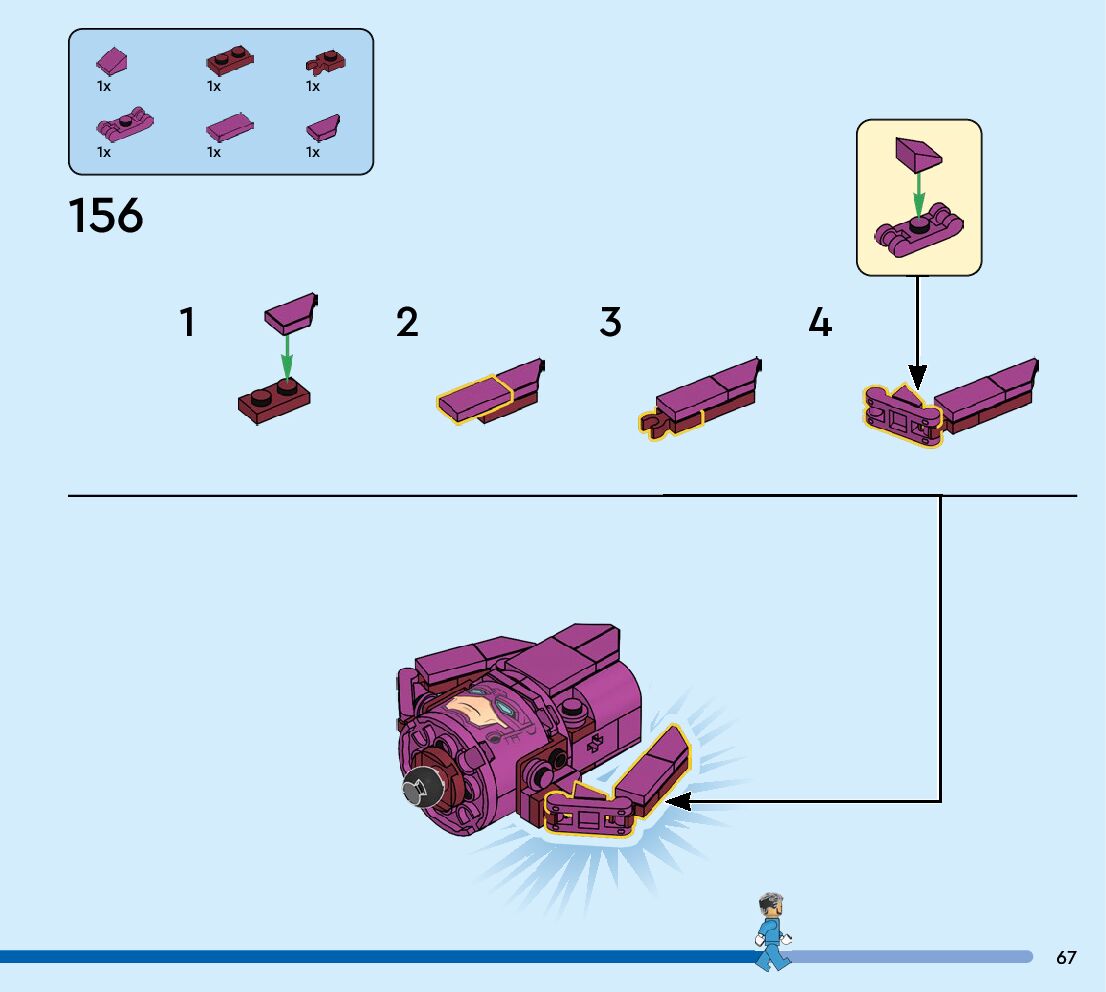 1x 1x 1x
1x 1x 1x

156

1

2

3

4

67