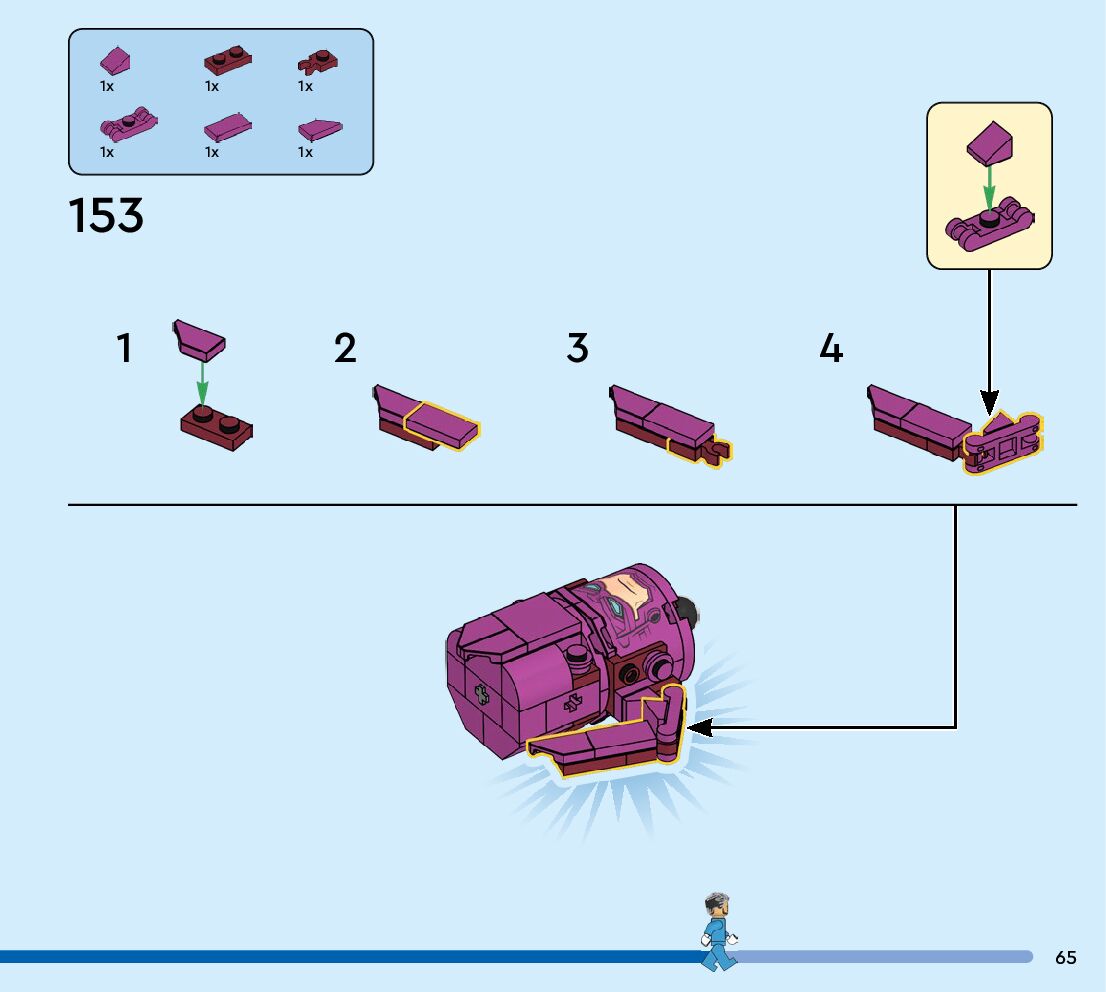 1x 1x 1x
1x 1x 1x

153

1

2

3

4

65