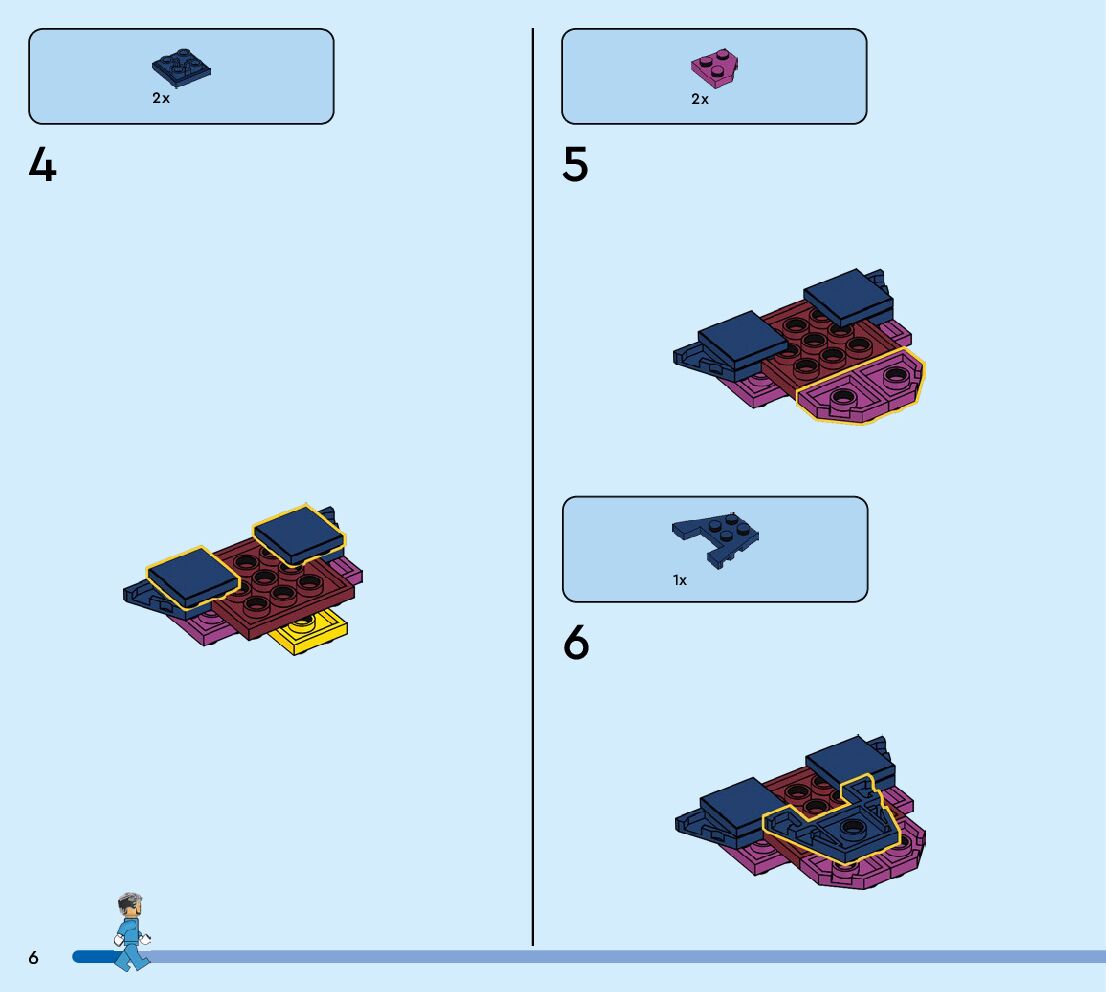 2x

4

2x

5

1x

6

6