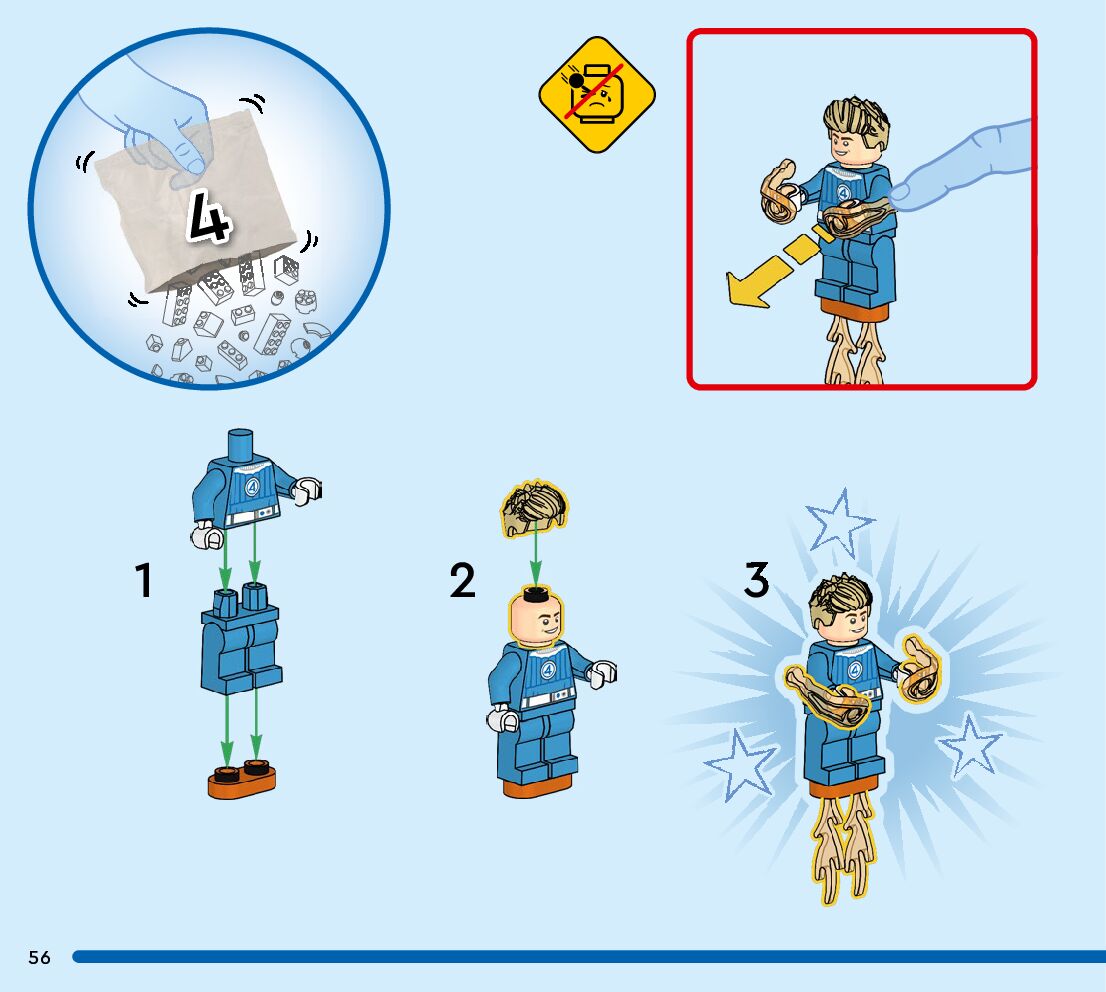 4

1

2

3

56