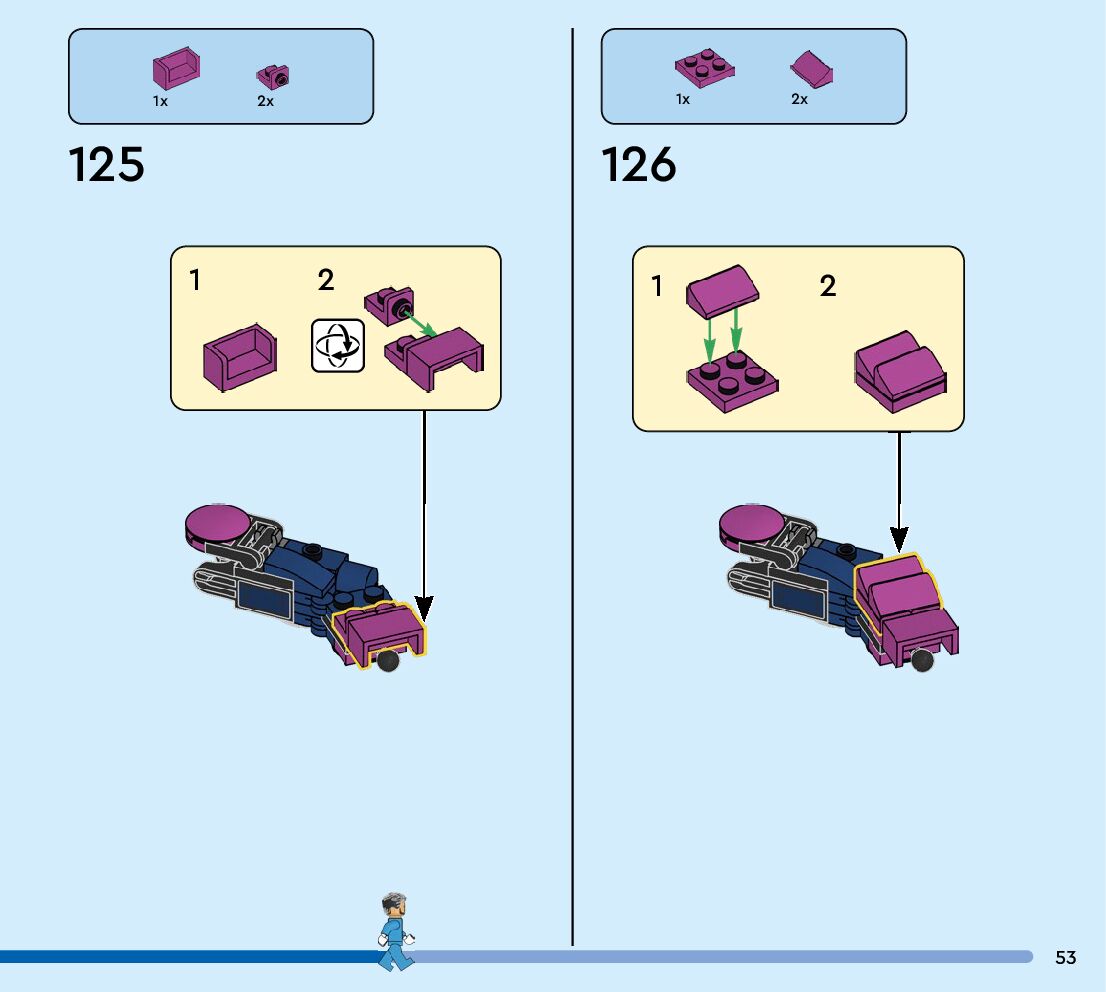 1x 2x

125

1 2

1x 2x

126

1 2

53