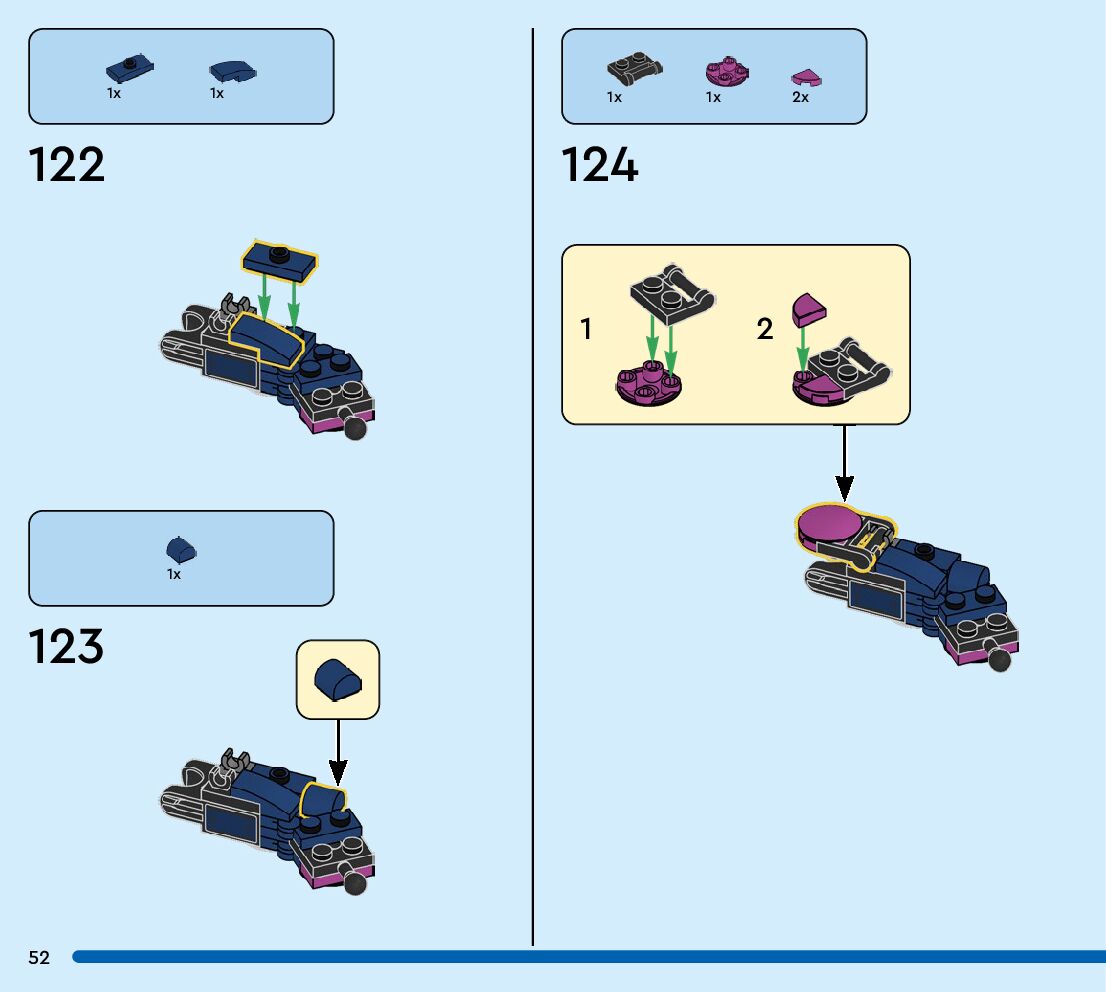 1x 1x

122

1x

123

1x 1x 2x

124

1

2

52