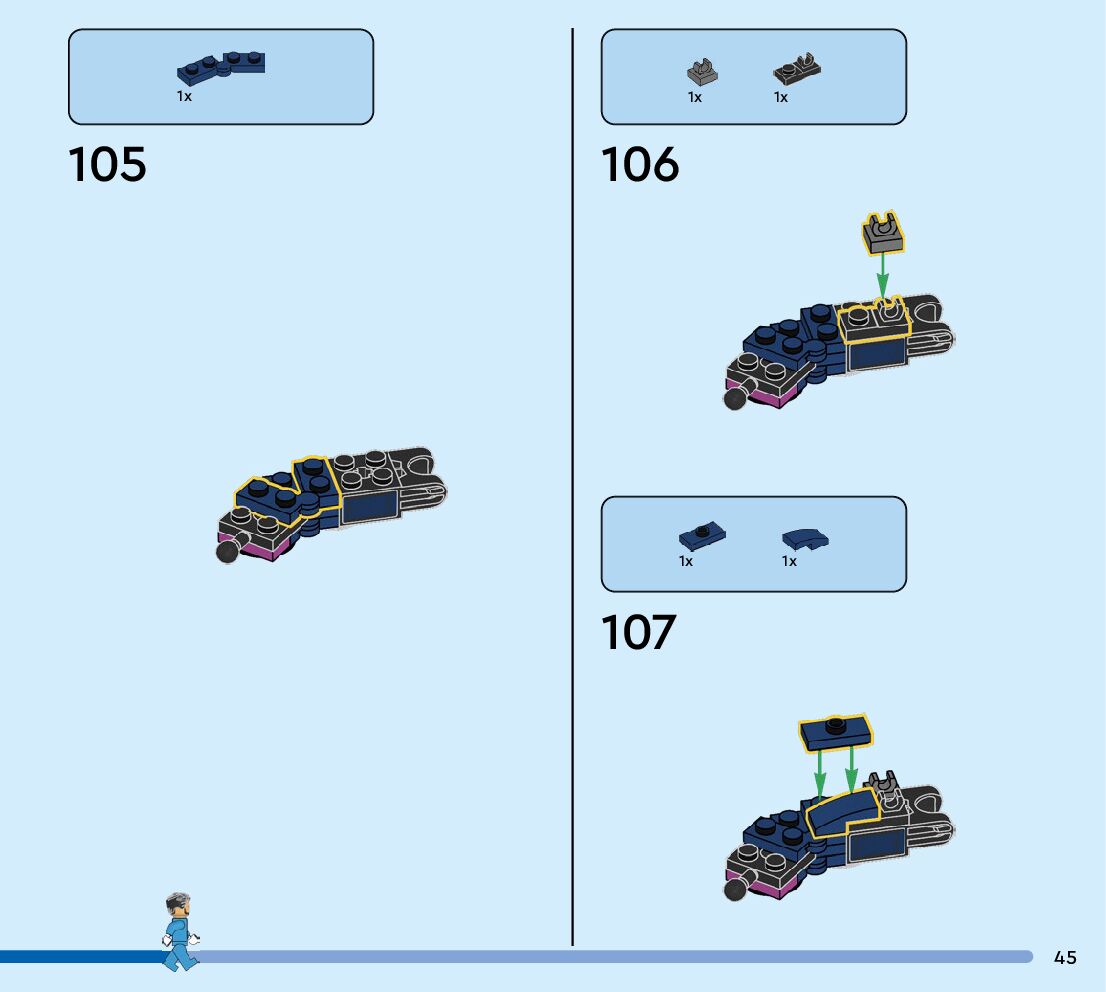 1x

105

1x 1x

106

1x 1x

107

45