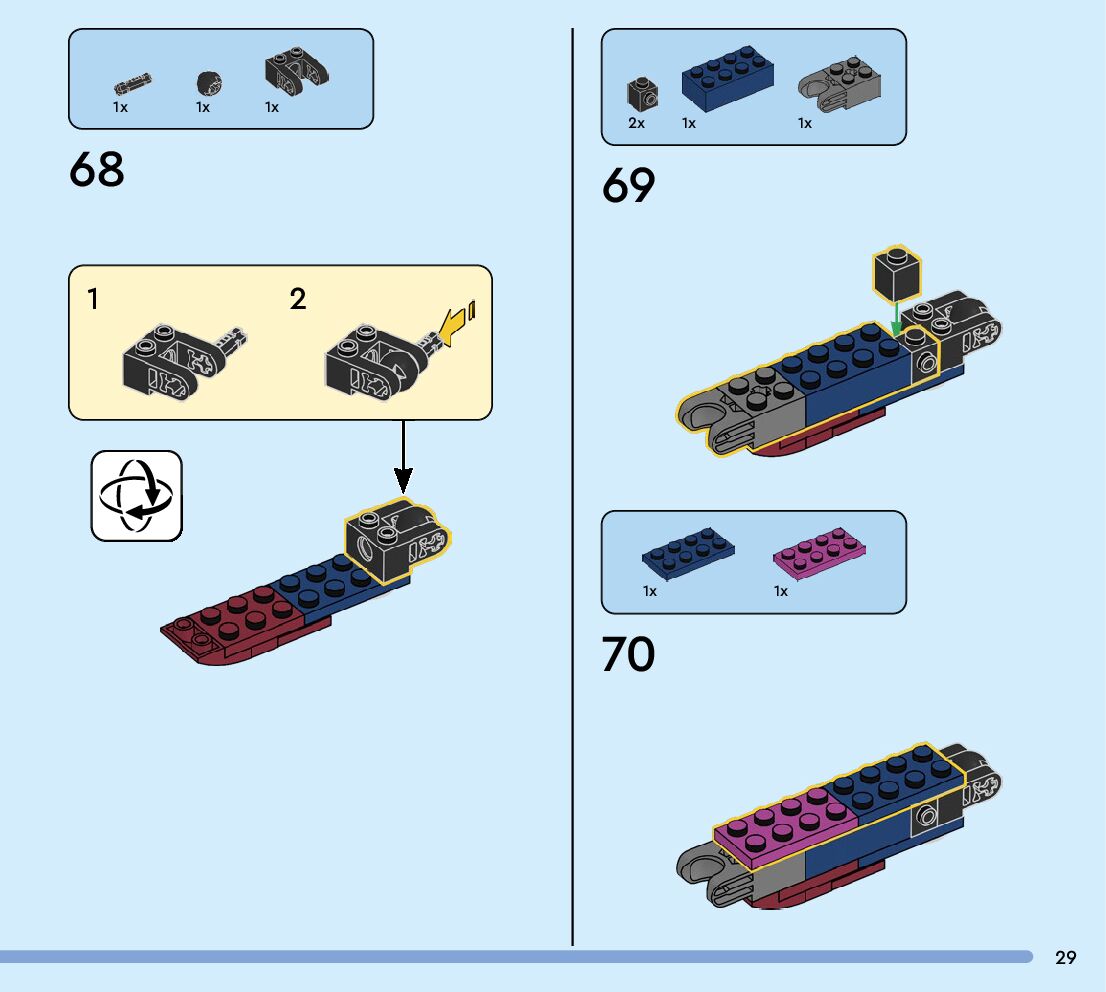 1x 1x 1x

68

1

2

2x 1x 1x

69

1x 1x

70

29