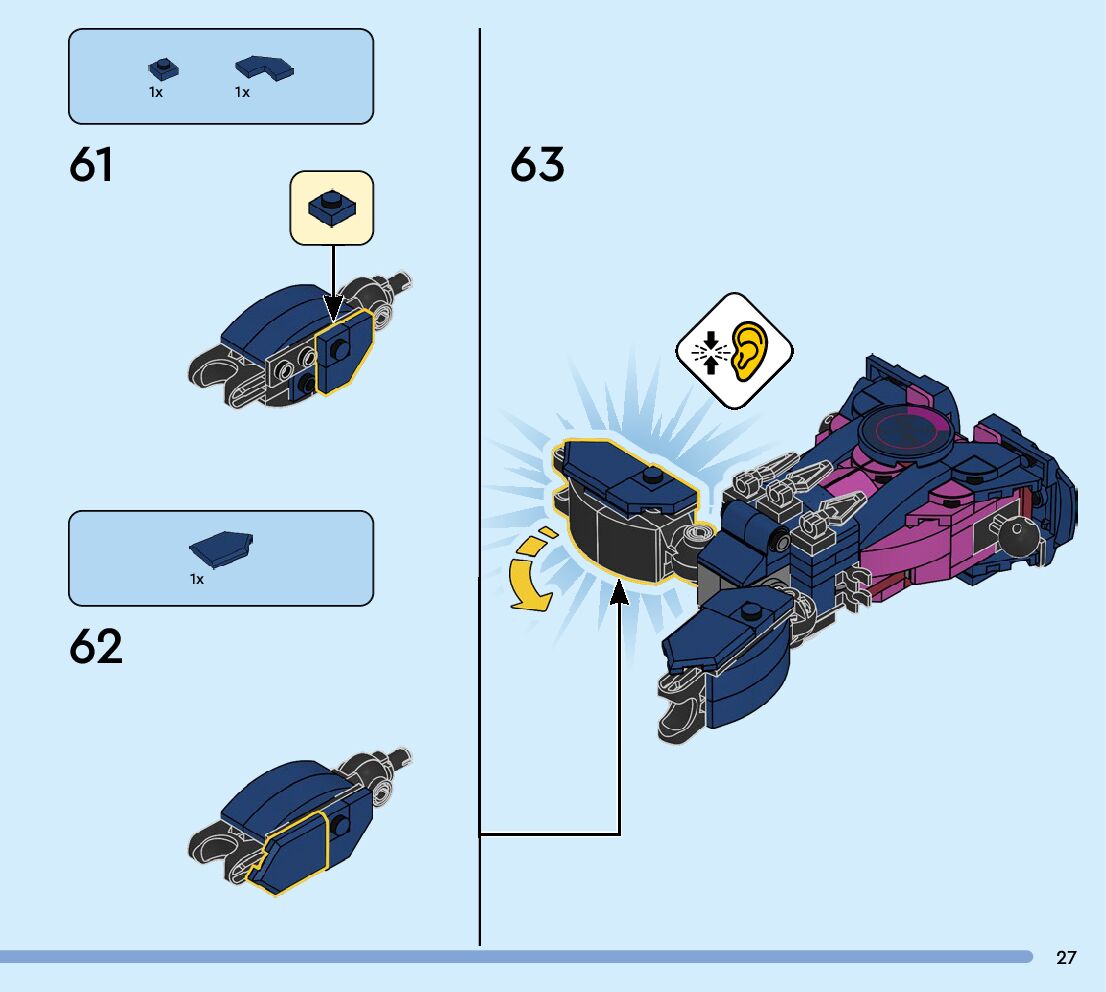 1x 1x

61

1x

62

63

27