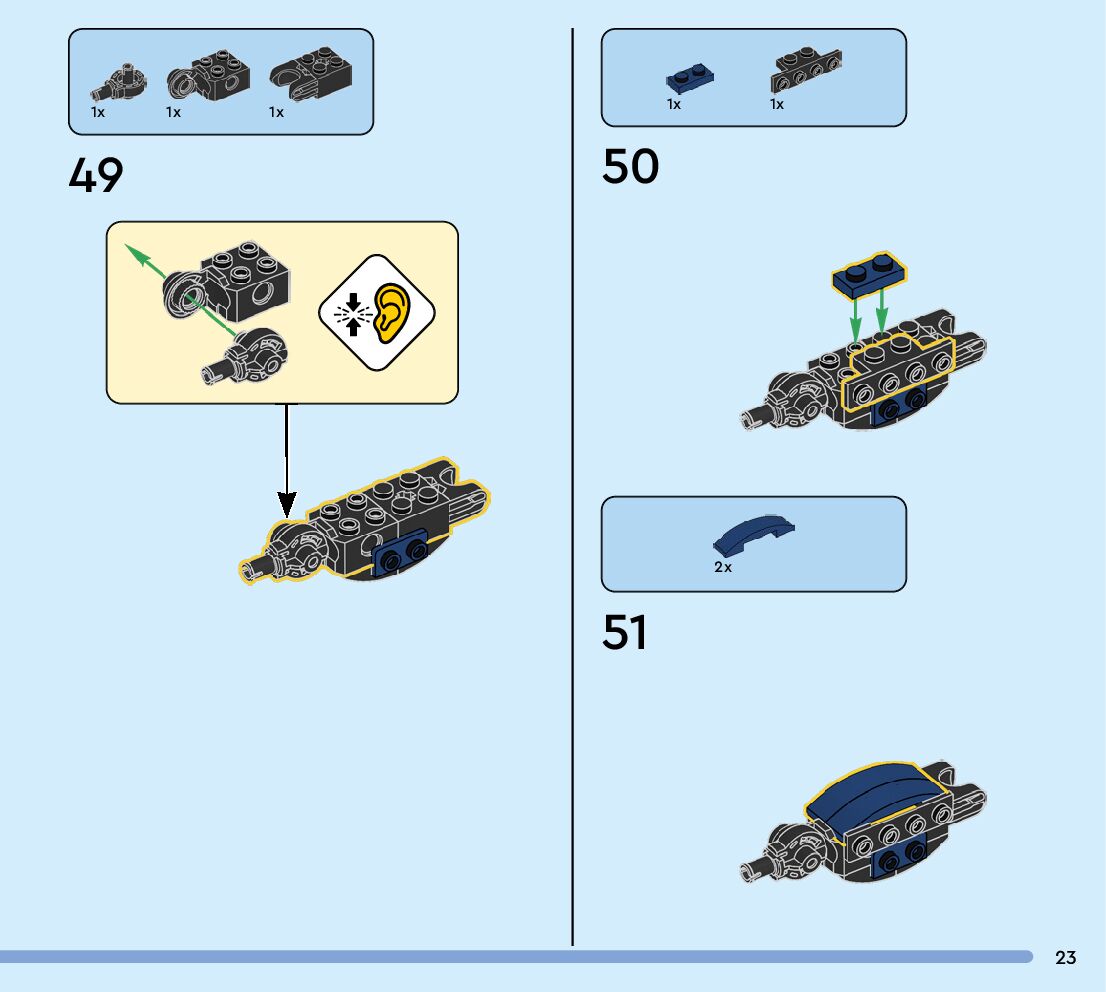 1x 1x 1x

49

1x 1x

50

2x

51

23