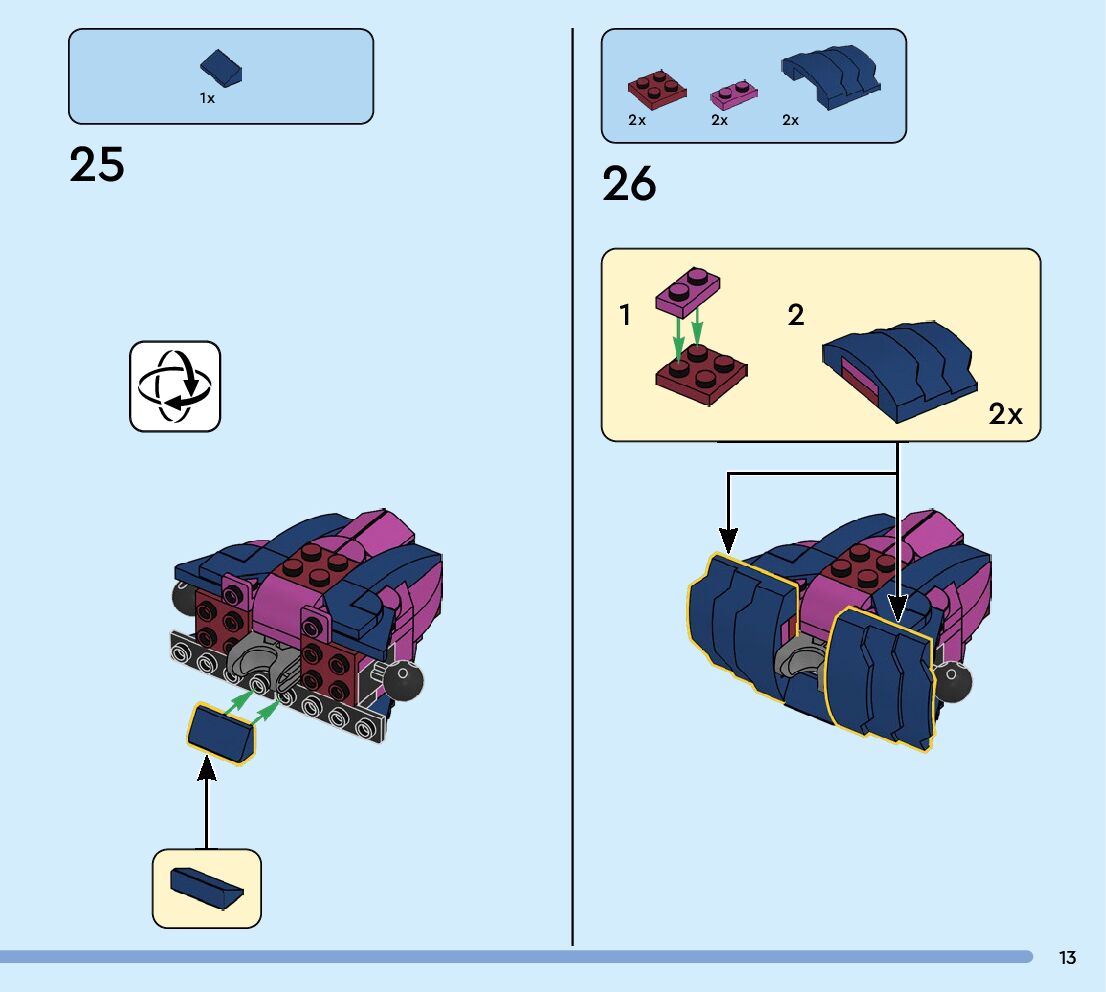 1x

25

2x 2x 2x

26

1

2

2x

13