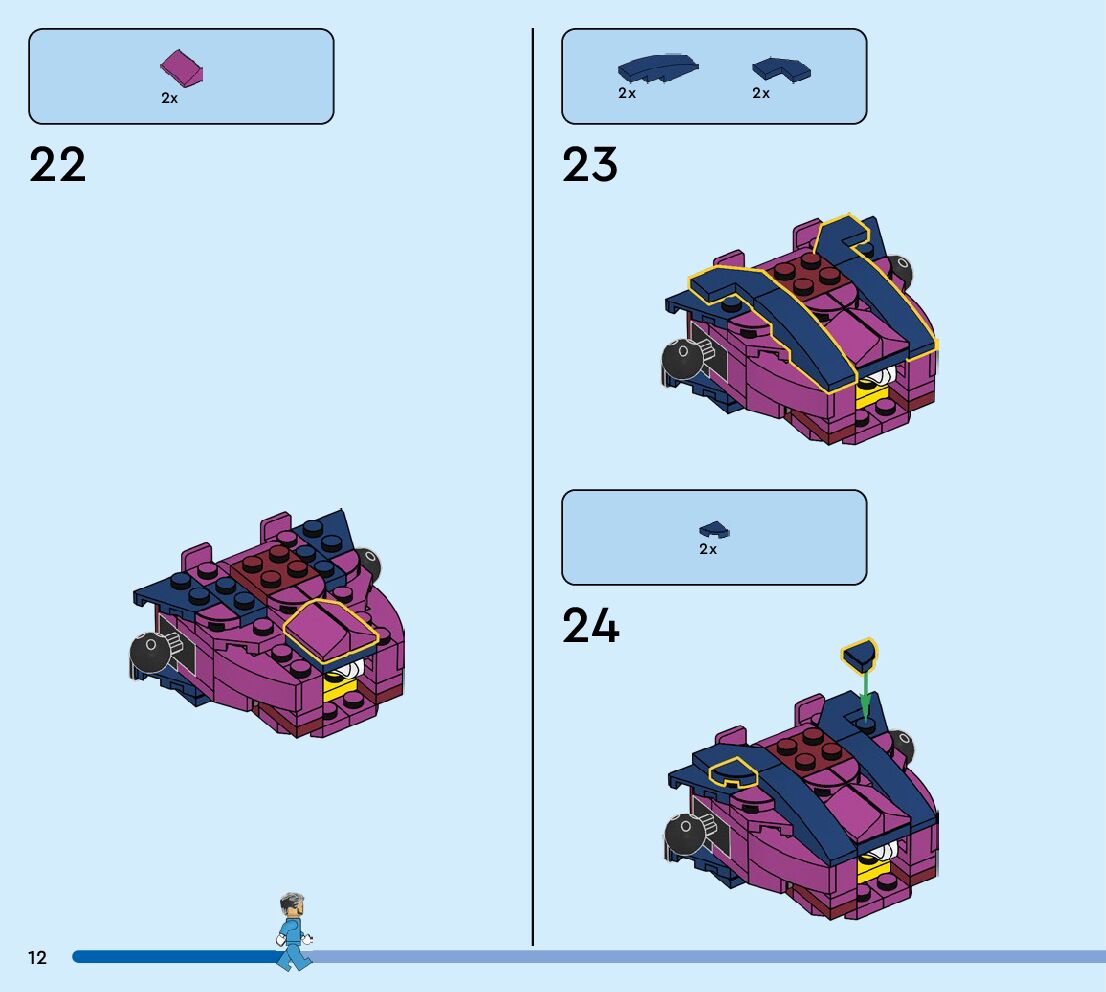 2x

22

2x 2x

23

2x

24

12