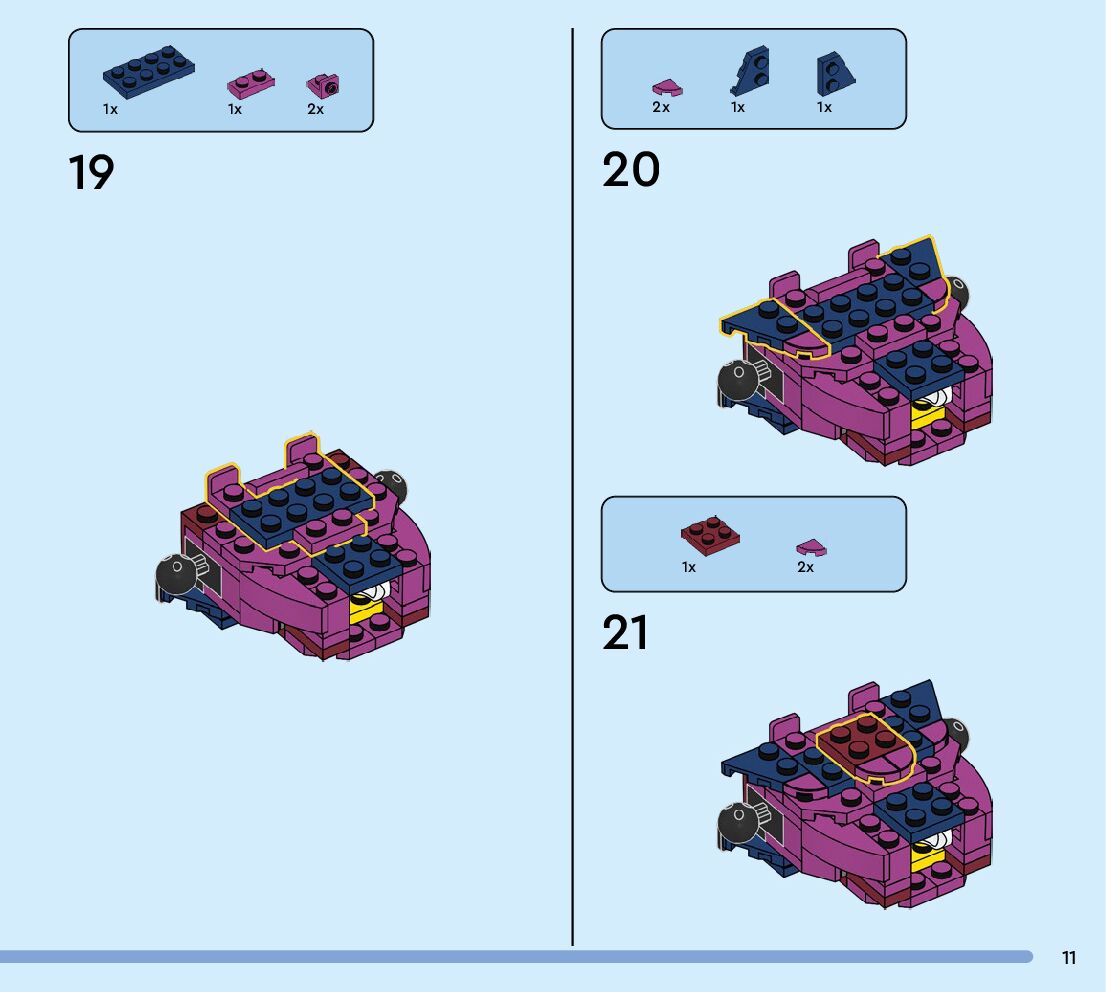 1x 1x 2x

19

2x 1x 1x

20

1x 2x

21

11