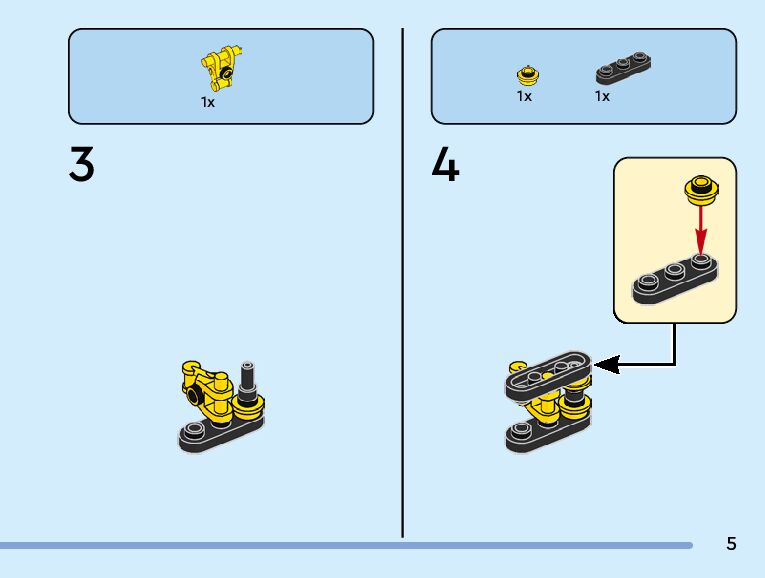 1x

3

1x 1x

4

5