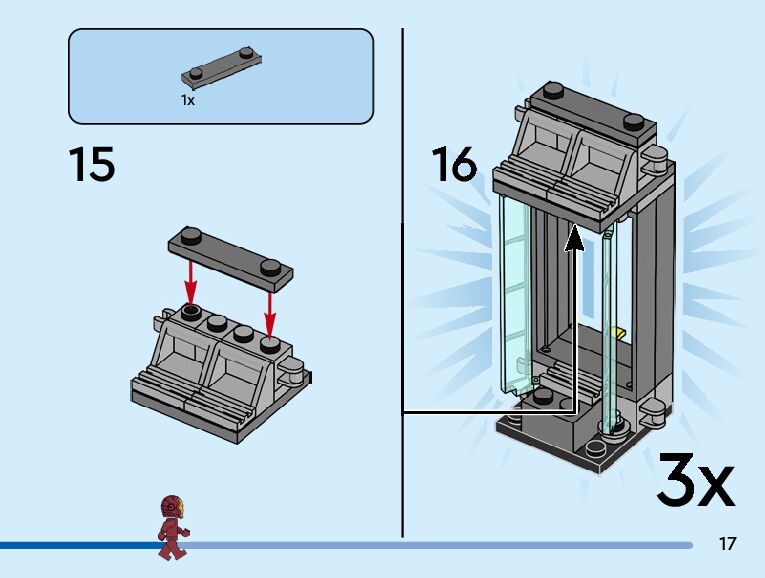 1x

15

16

3x

17