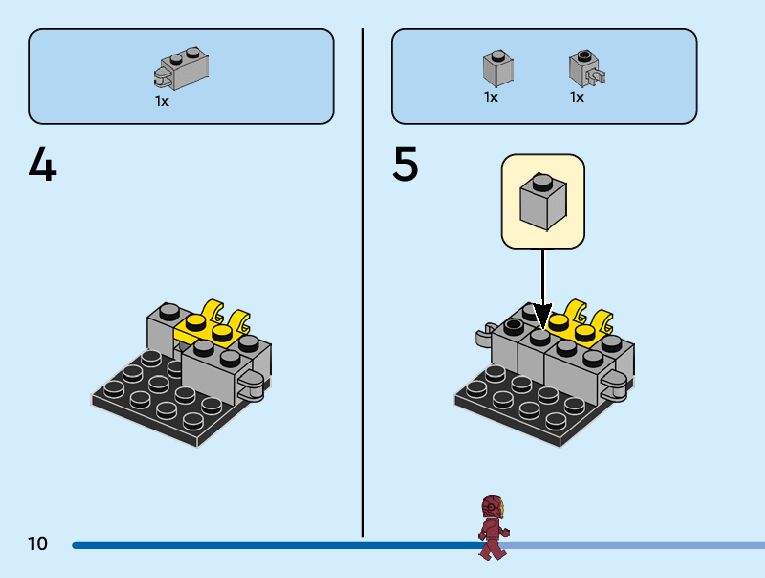 1x

4

1x

1x

5

10