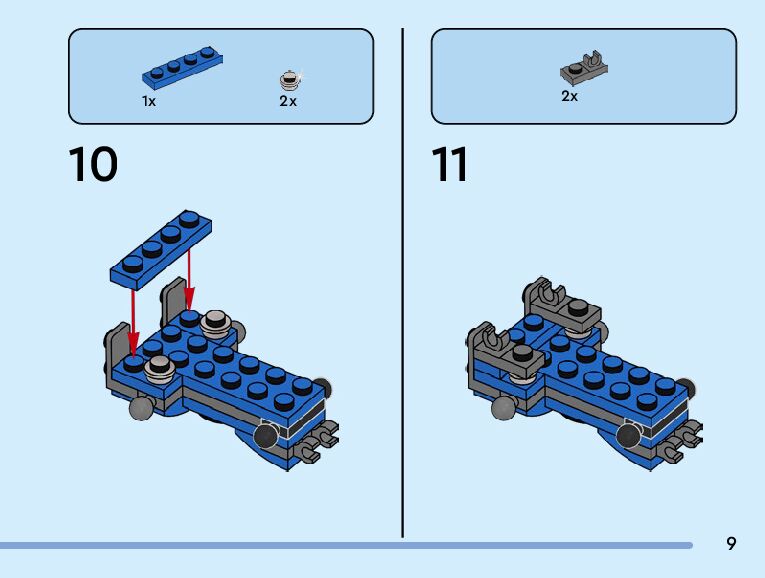 1x

2x

10

2x

11

9